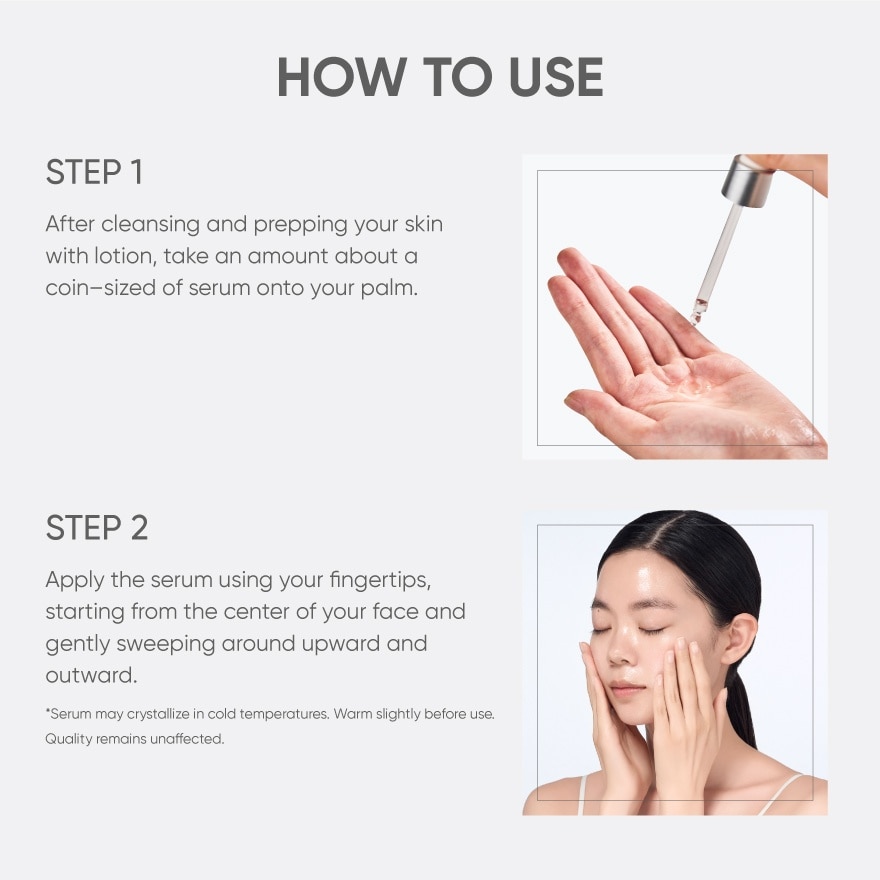 HOW TO USE

STEP 1

After cleansing and prepping your skin with lotion, take an amount about a coin–sized of serum onto your palm.

STEP 2

Apply the serum using your fingertips, starting from the center of your face and gently sweeping around upward and outward.

*Serum may crystallize in cold temperatures. Warm slightly before use. Quality remains unaffected.