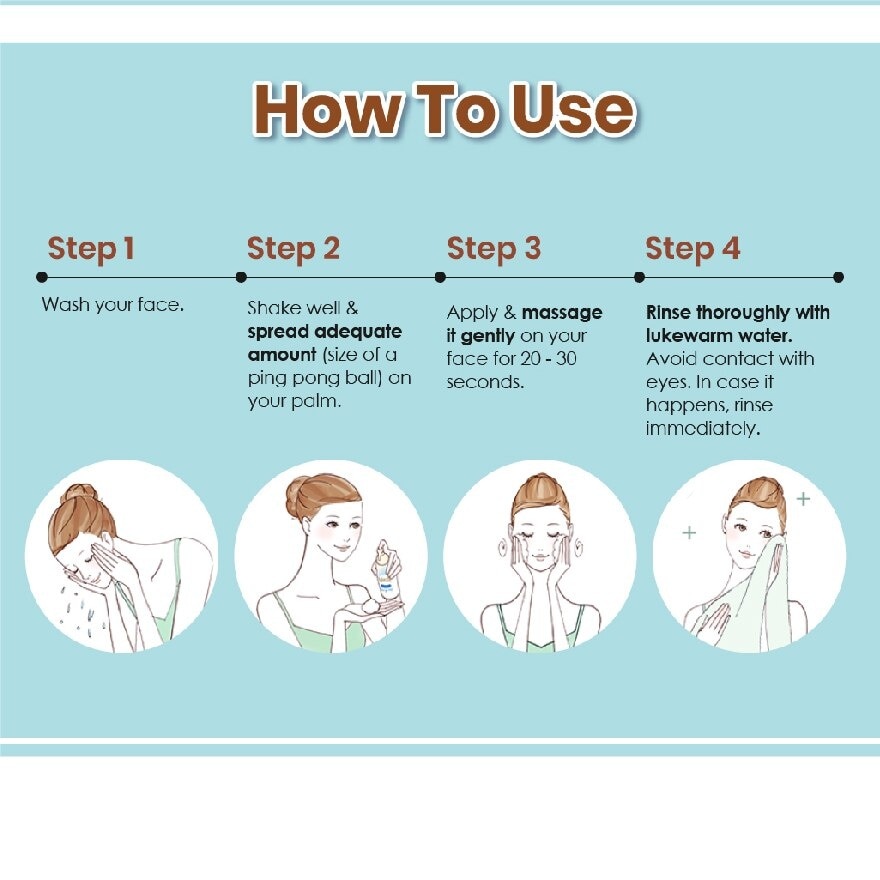 How To Use

Step 1

Wash your face.

Step 2

Shake well & spread adequate amount (size of a ping pong ball) on your palm.

Step 3

Apply & massage it gently on your face for 20 - 30 seconds.

Step 4

Rinse thoroughly with lukewarm water. Avoid contact with eyes. In case it happens, rinse immediately.