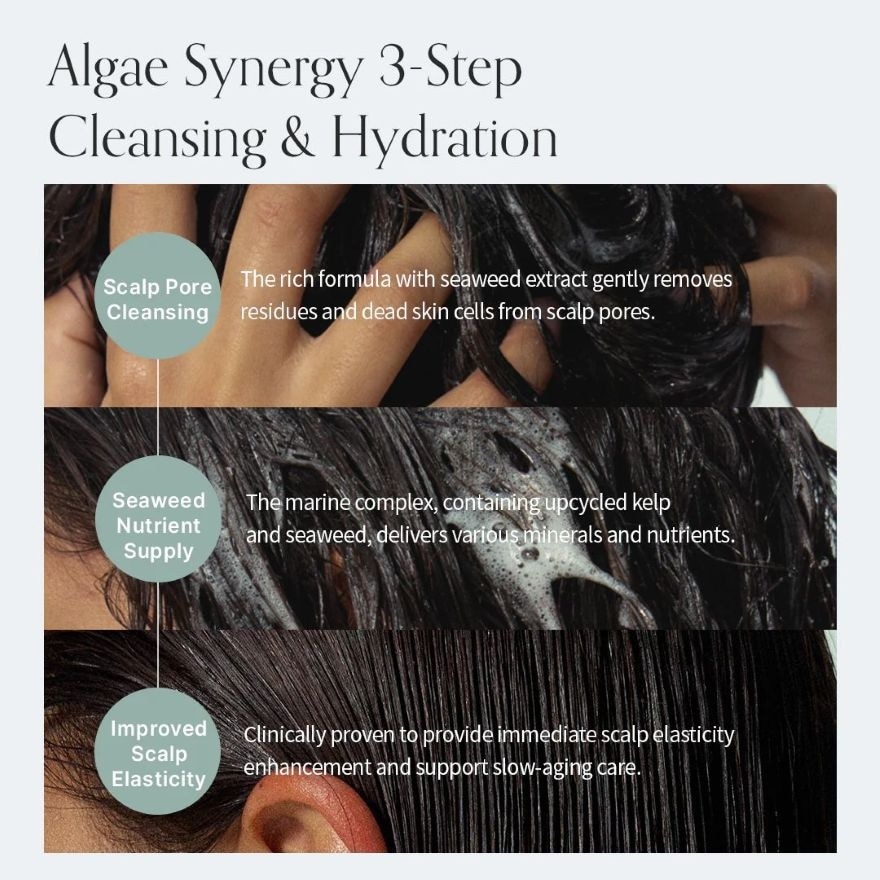 Algae Synergy 3-Step Cleansing & Hydration

Scalp Pore Cleansing

The rich formula with seaweed extract gently removes residues and dead skin cells from scalp pores.

Seaweed Nutrient Supply

The marine complex, containing upcycled kelp and seaweed, delivers various minerals and nutrients.

Improved Scalp Elasticity

Clinically proven to provide immediate scalp elasticity enhancement and support slow-aging care.