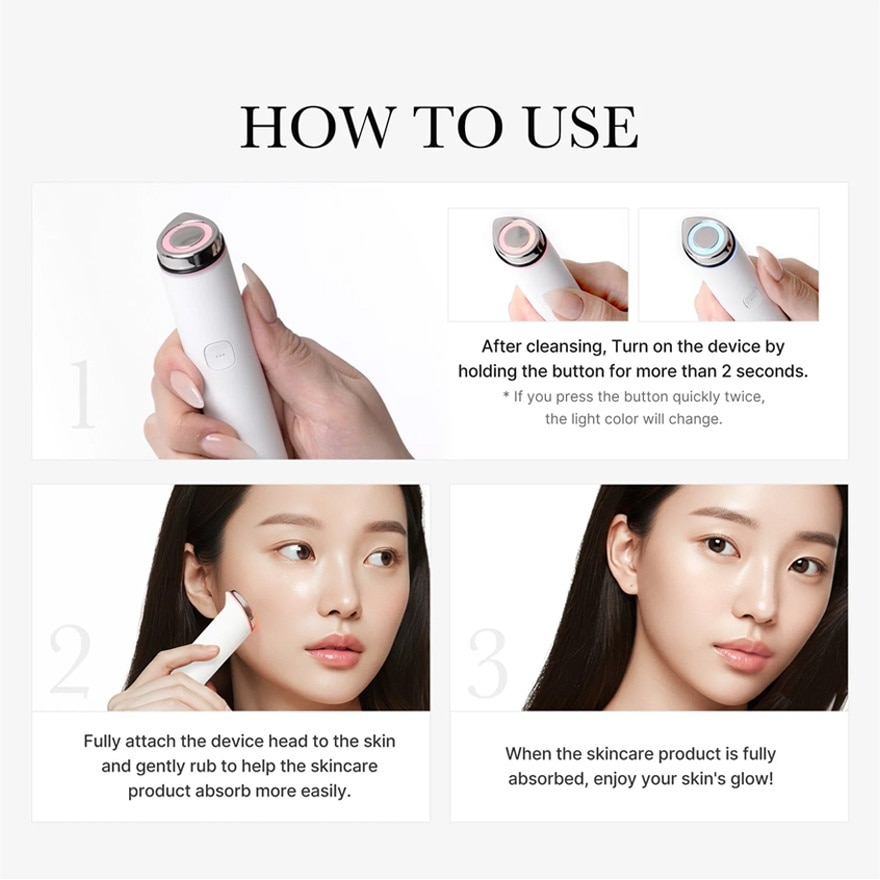 HOW TO USE

1

After cleansing, Turn on the device by holding the button for more than 2 seconds.
* If you press the button quickly twice, the light color will change.

2

Fully attach the device head to the skin and gently rub to help the skincare product absorb more easily.

3

When the skincare product is fully absorbed, enjoy your skin's glow!