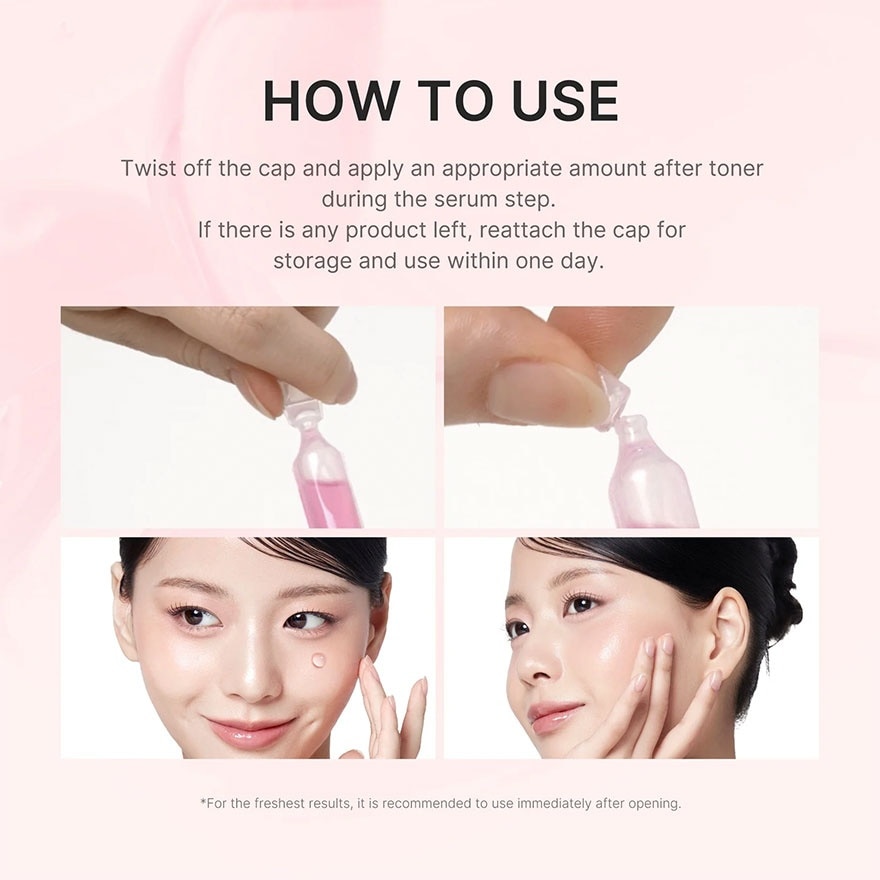 HOW TO USE

Twist off the cap and apply an appropriate amount after toner during the serum step.
If there is any product left, reattach the cap for storage and use within one day.

*For the freshest results, it is recommended to use immediately after opening.