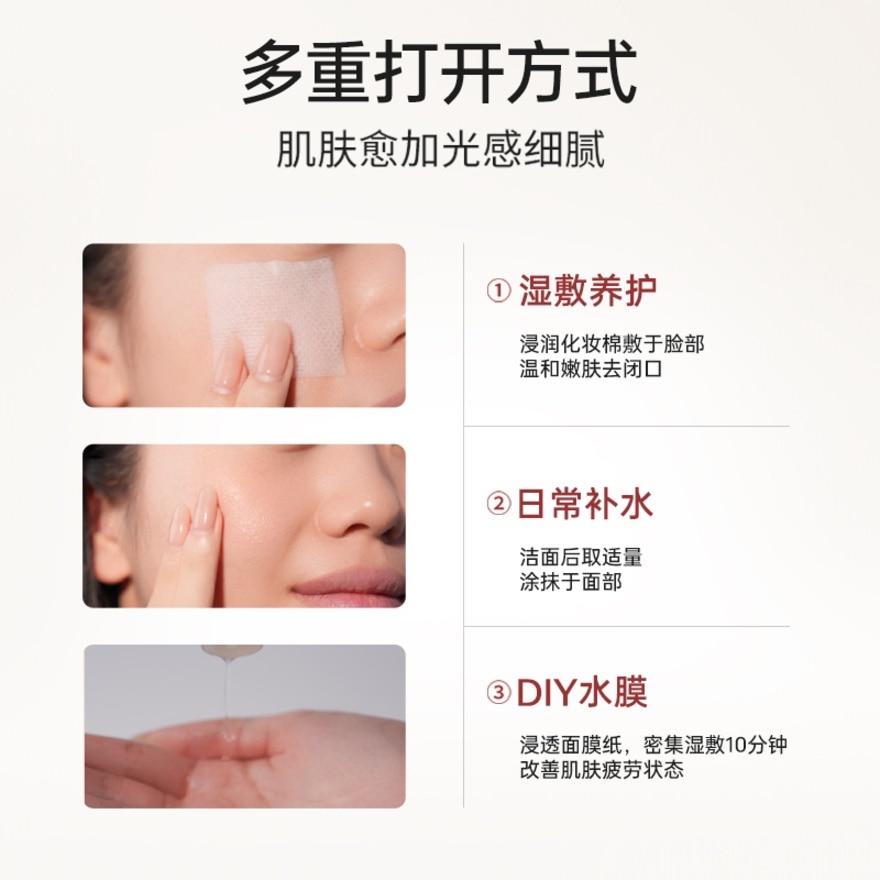 多重打开方式

肌肤愈加光感细腻

① 湿敷养护

浸润化妆棉敷于脸部
温和嫩肤去闭口

② 日常补水

洁面后取适量
涂抹于面部

③ DIY水膜

浸透面膜纸，密集湿敷10分钟
改善肌肤疲劳状态