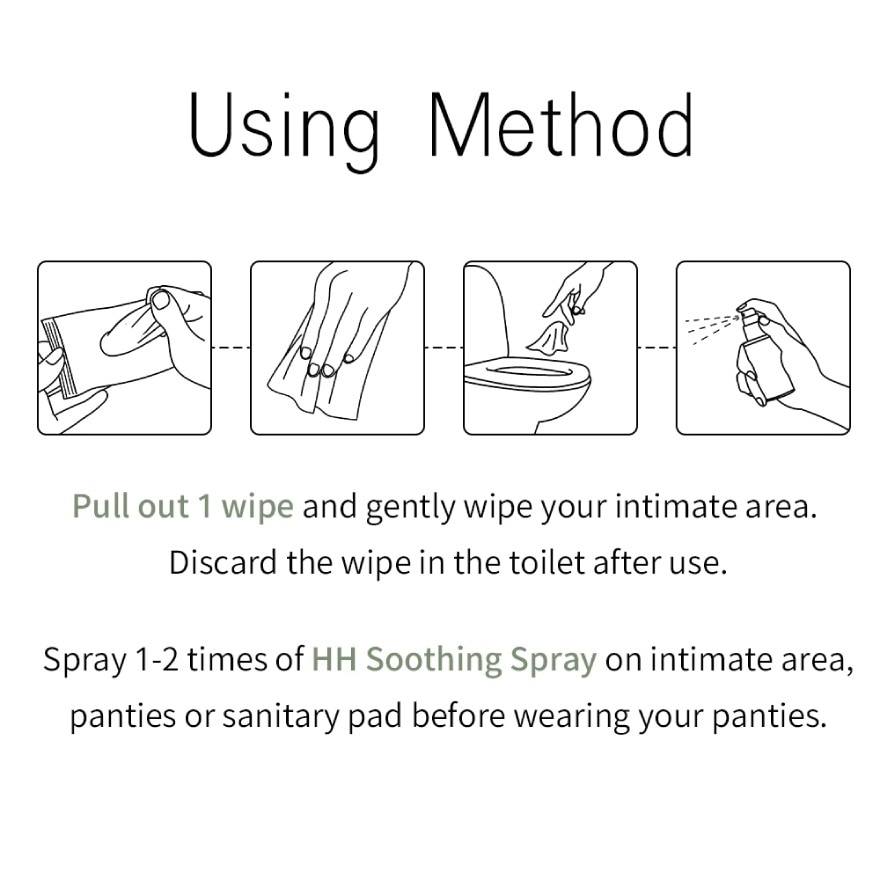 Using Method

Pull out 1 wipe and gently wipe your intimate area. Discard the wipe in the toilet after use.

Spray 1-2 times of HH Soothing Spray on intimate area, panties or sanitary pad before wearing your panties.