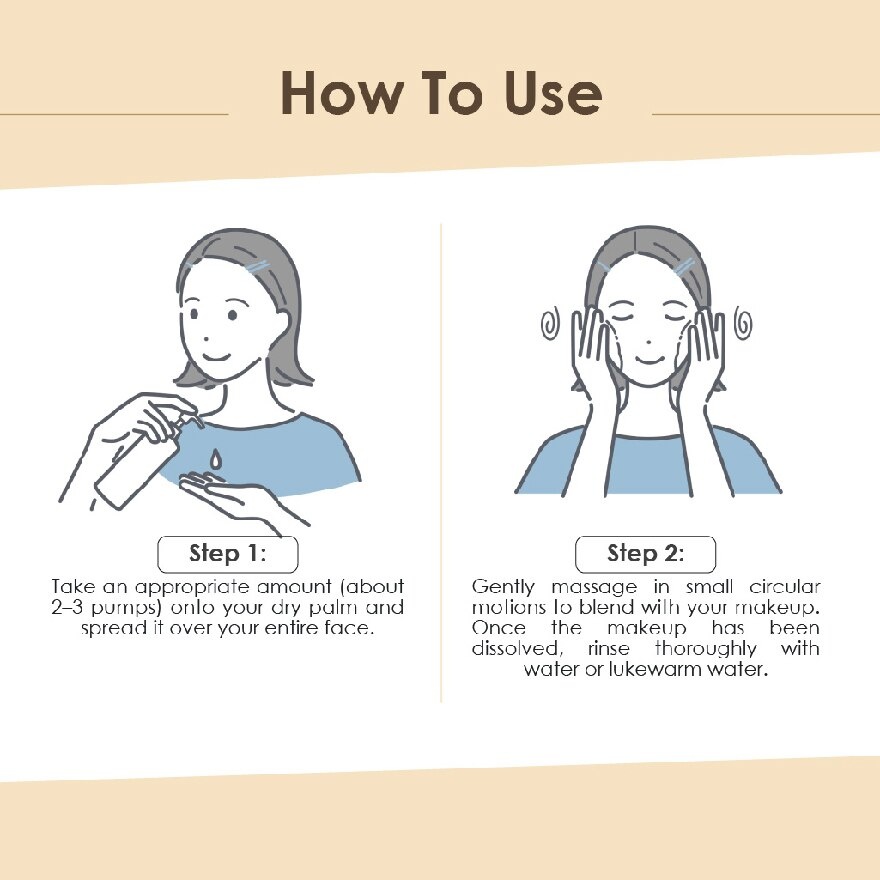 How To Use

Step 1:

Take an appropriate amount (about 2–3 pumps) onto your dry palm and spread it over your entire face.

Step 2:

Gently massage in small circular motions to blend with your makeup. Once the makeup has been dissolved, rinse thoroughly with water or lukewarm water.