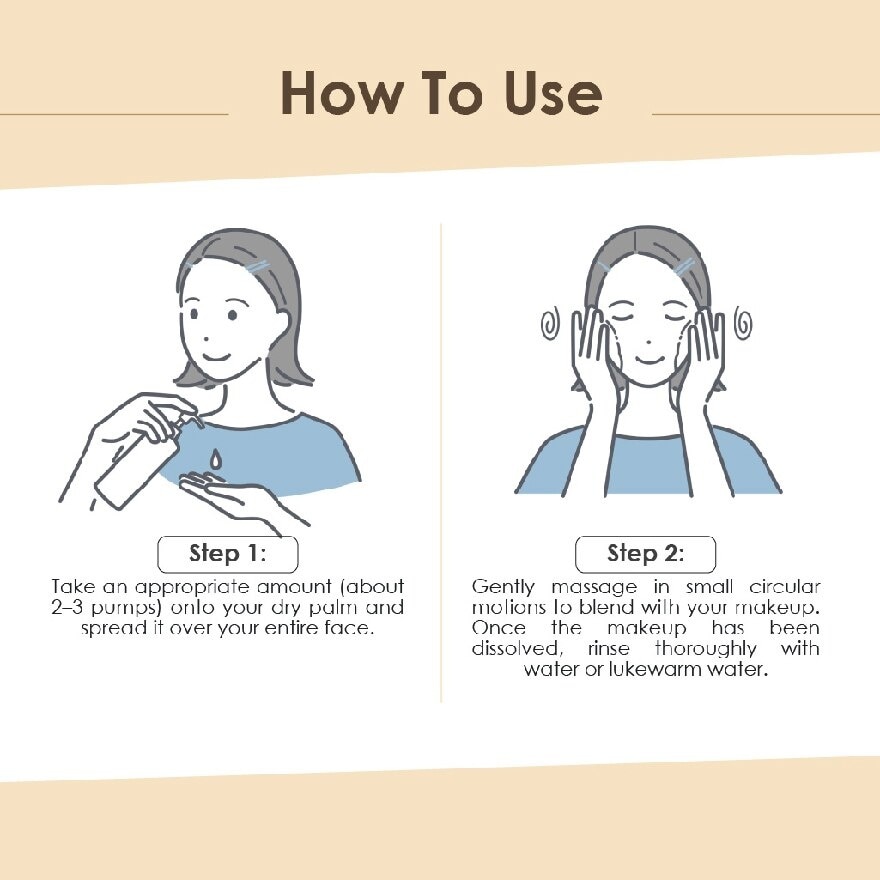 How To Use

Step 1:

Take an appropriate amount (about 2–3 pumps) onto your dry palm and spread it over your entire face.

Step 2:

Gently massage in small circular motions to blend with your makeup. Once the makeup has been dissolved, rinse thoroughly with water or lukewarm water.