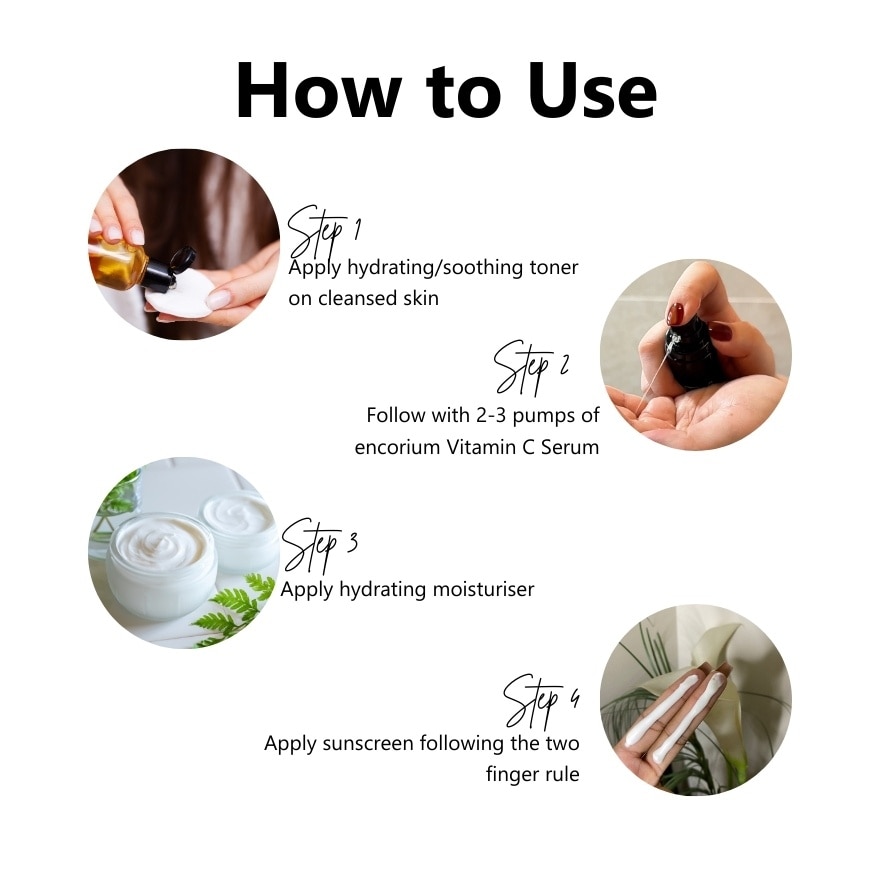 How to Use

Step 1
Apply hydrating/soothing toner on cleansed skin

Step 2
Follow with 2-3 pumps of encorium Vitamin C Serum

Step 3
Apply hydrating moisturiser

Step 4
Apply sunscreen following the two finger rule