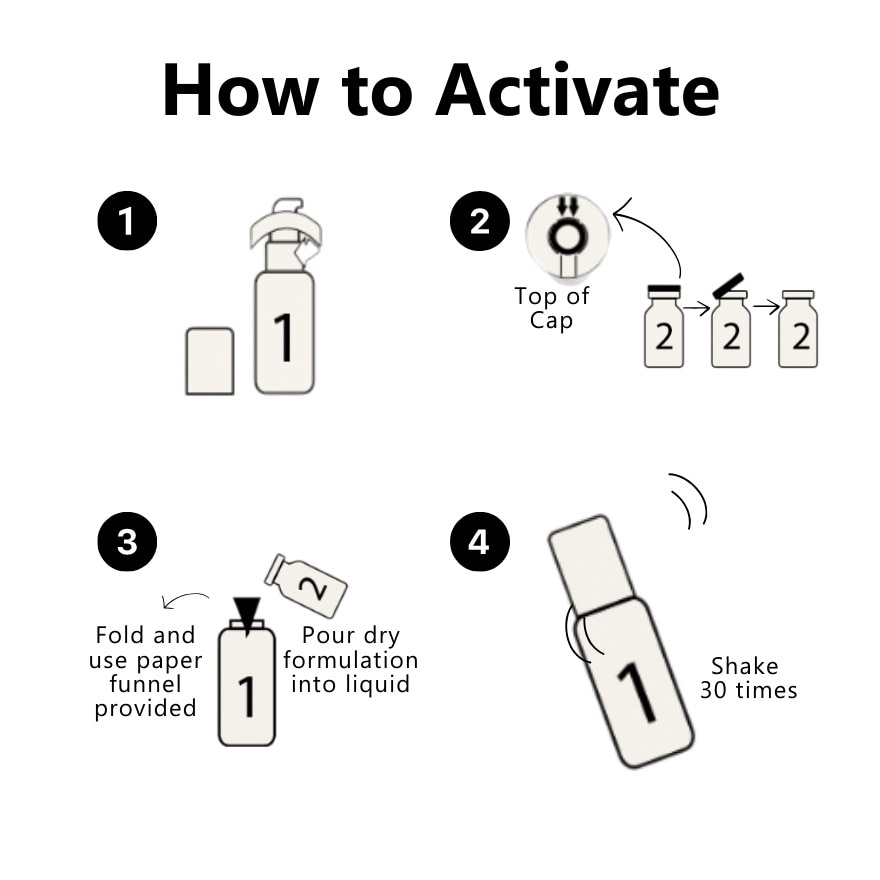 How to Activate

1

1

2

Top of Cap

2 2 2

3

Fold and use paper funnel provided

1

2

Pour dry formulation into liquid

4

1

Shake 30 times