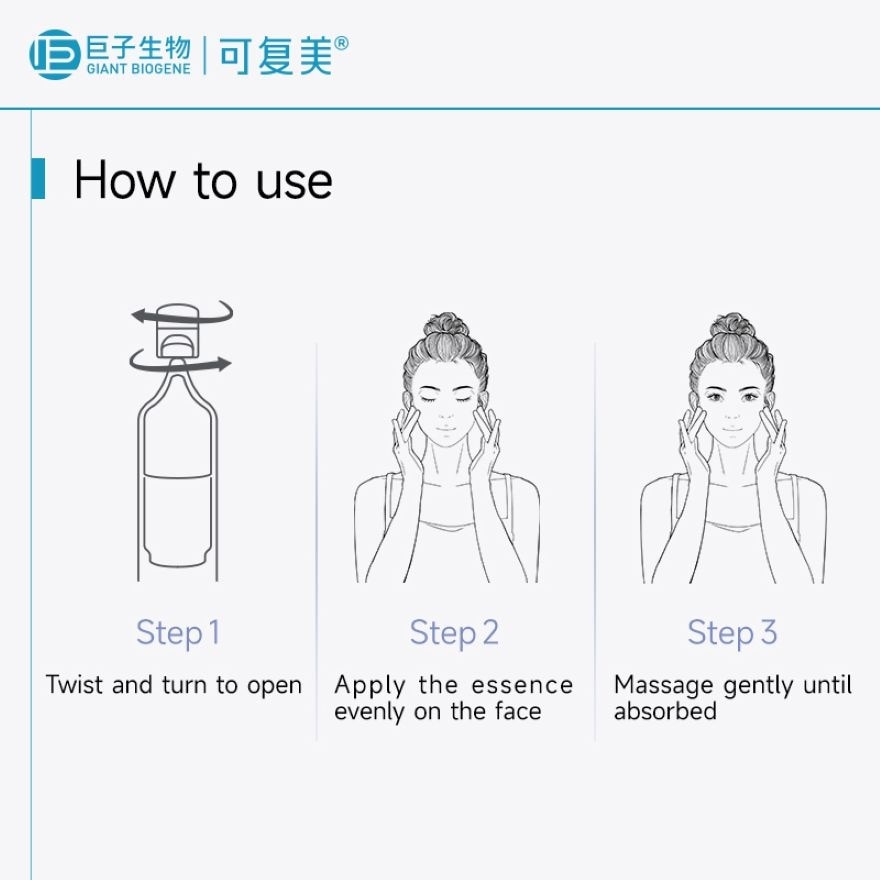 巨子生物 GIANT BIOGENE | 可复美®

How to use

Step 1
Twist and turn to open

Step 2
Apply the essence evenly on the face

Step 3
Massage gently until absorbed