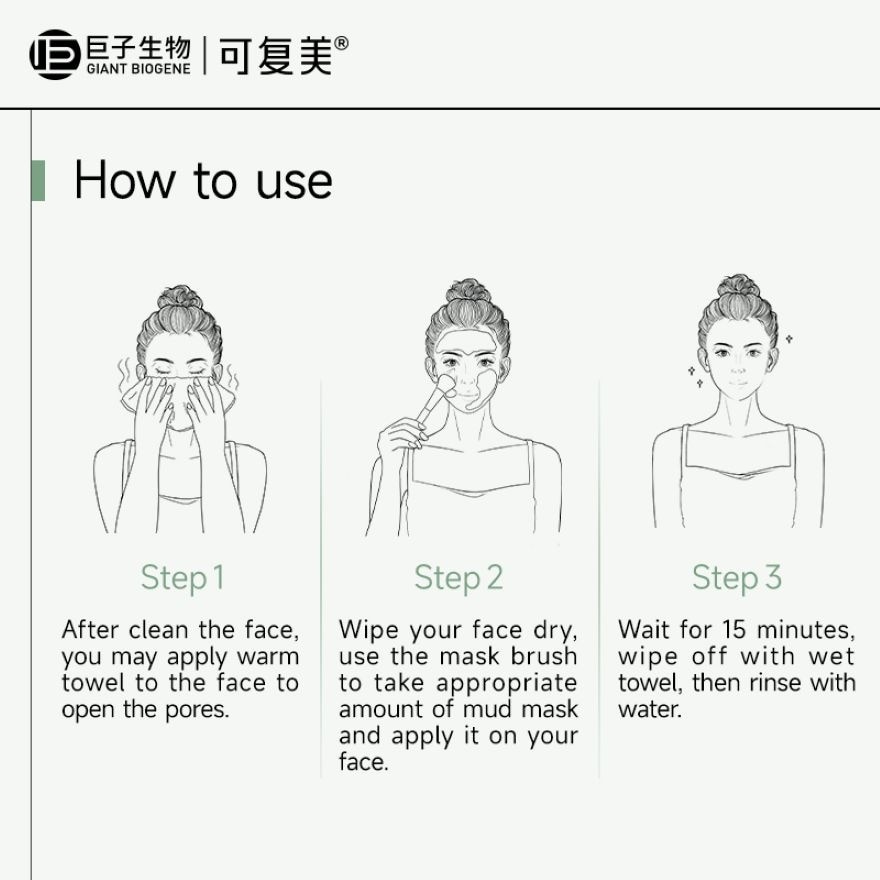 巨子生物 GIANT BIOGENE | 可复美®

How to use

Step 1

After clean the face, you may apply warm towel to the face to open the pores.

Step 2

Wipe your face dry, use the mask brush to take appropriate amount of mud mask and apply it on your face.

Step 3

Wait for 15 minutes, wipe off with wet towel, then rinse with water.