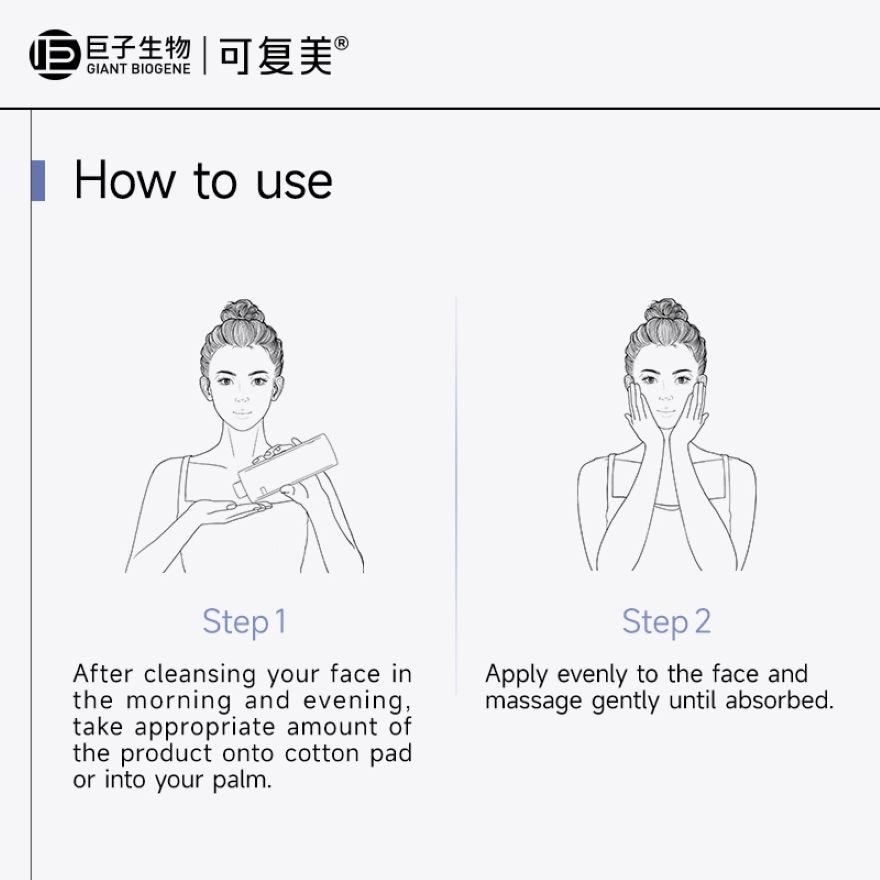 巨子生物 GIANT BIOGENE | 可复美®

How to use

Step 1

After cleansing your face in the morning and evening, take appropriate amount of the product onto cotton pad or into your palm.

Step 2

Apply evenly to the face and massage gently until absorbed.