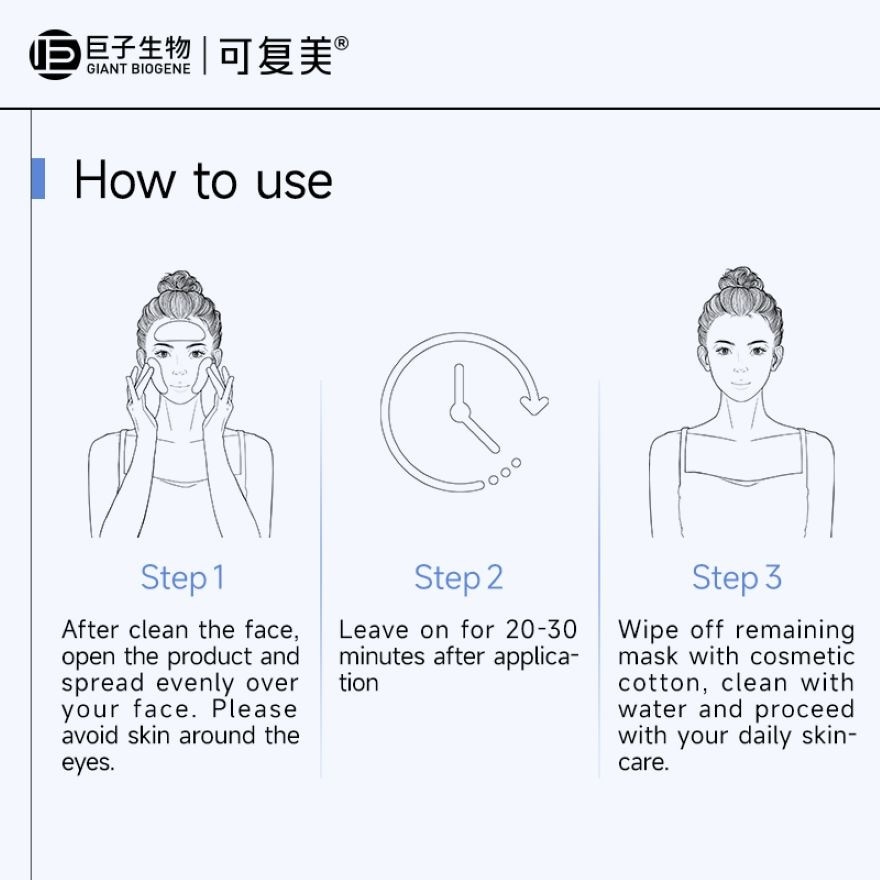 巨子生物
GIANT BIOGENE
可复美®

How to use

Step 1

After clean the face, open the product and spread evenly over your face. Please avoid skin around the eyes.

Step 2

Leave on for 20-30 minutes after application

Step 3

Wipe off remaining mask with cosmetic cotton, clean with water and proceed with your daily skincare.