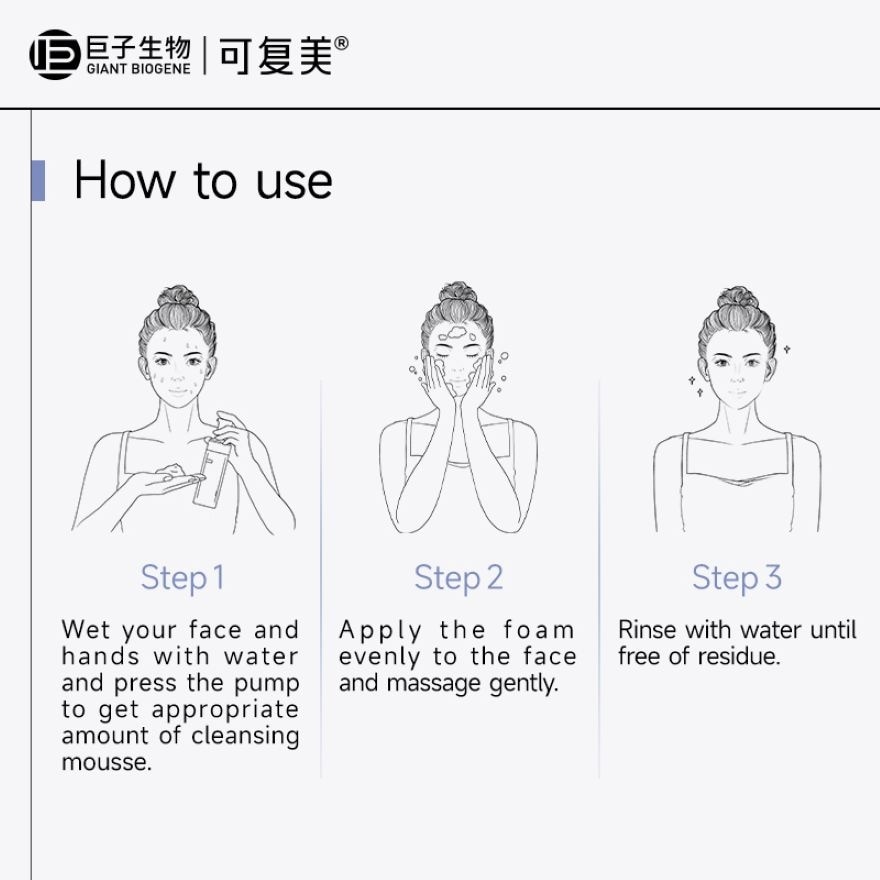 巨子生物
GIANT BIOGENE | 可复美®

How to use

Step 1
Wet your face and hands with water and press the pump to get appropriate amount of cleansing mousse.

Step 2
Apply the foam evenly to the face and massage gently.

Step 3
Rinse with water until free of residue.