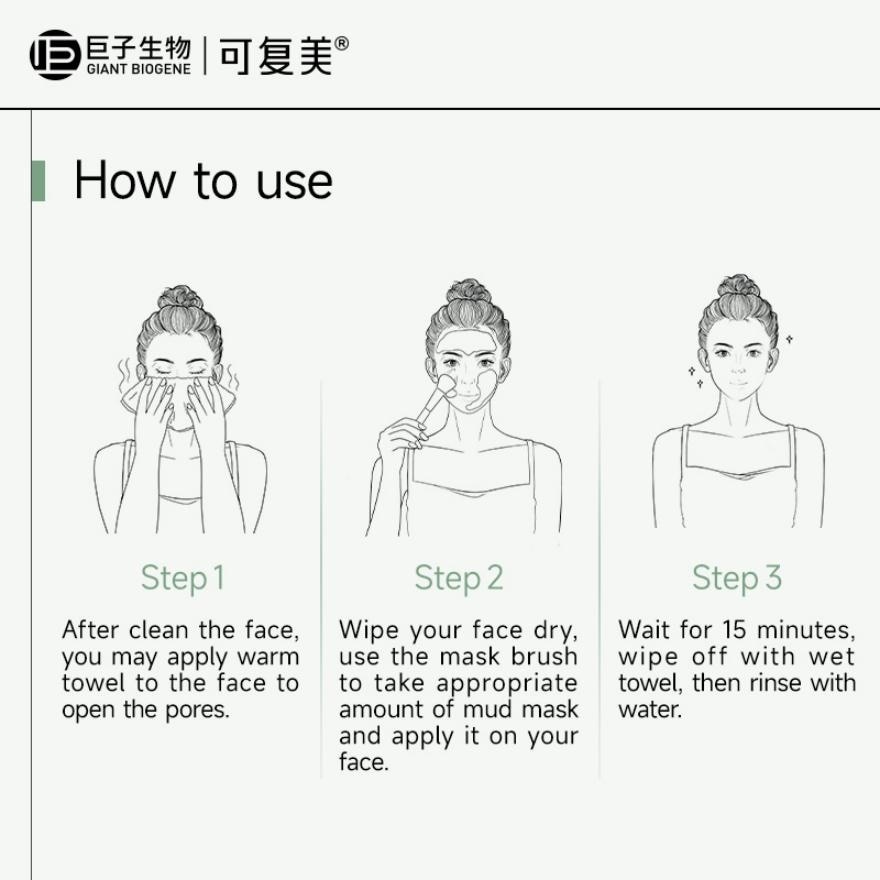 巨子生物 GIANT BIOGENE | 可复美®

How to use

Step 1

After clean the face, you may apply warm towel to the face to open the pores.

Step 2

Wipe your face dry, use the mask brush to take appropriate amount of mud mask and apply it on your face.

Step 3

Wait for 15 minutes, wipe off with wet towel, then rinse with water.