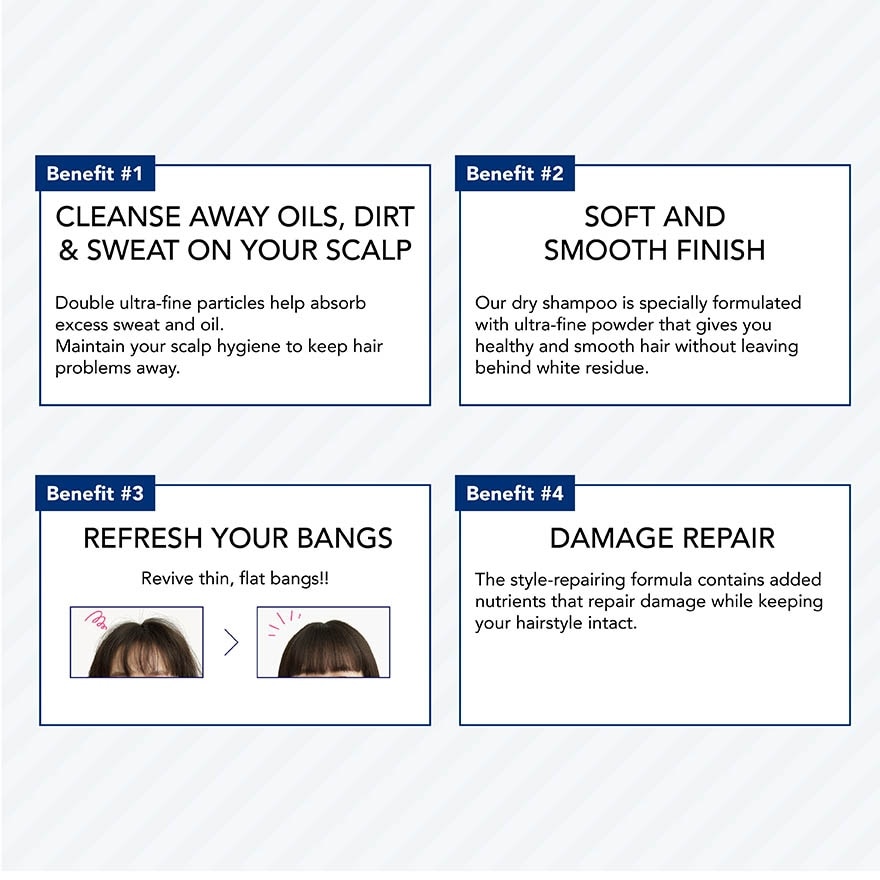 Benefit #1

CLEANSE AWAY OILS, DIRT & SWEAT ON YOUR SCALP

Double ultra-fine particles help absorb excess sweat and oil.
Maintain your scalp hygiene to keep hair problems away.

Benefit #2

SOFT AND SMOOTH FINISH

Our dry shampoo is specially formulated with ultra-fine powder that gives you healthy and smooth hair without leaving behind white residue.

Benefit #3

REFRESH YOUR BANGS

Revive thin, flat bangs!!

Benefit #4

DAMAGE REPAIR

The style-repairing formula contains added nutrients that repair damage while keeping your hairstyle intact.