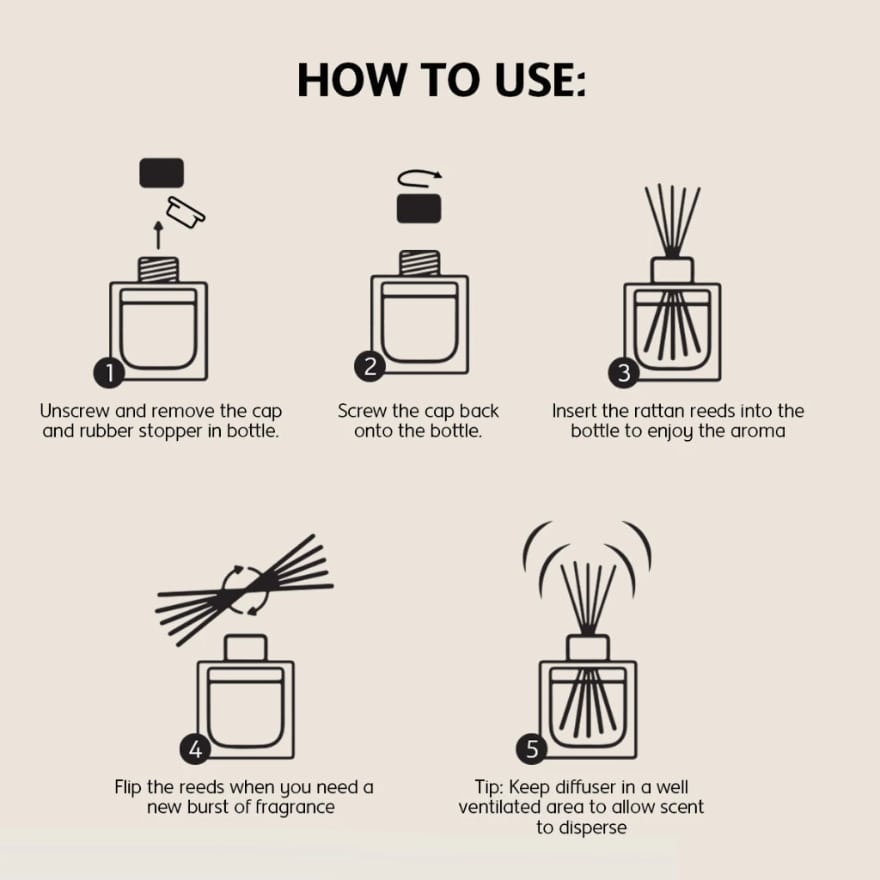 HOW TO USE:

1
Unscrew and remove the cap and rubber stopper in bottle.

2
Screw the cap back onto the bottle.

3
Insert the rattan reeds into the bottle to enjoy the aroma

4
Flip the reeds when you need a new burst of fragrance

5
Tip: Keep diffuser in a well ventilated area to allow scent to disperse