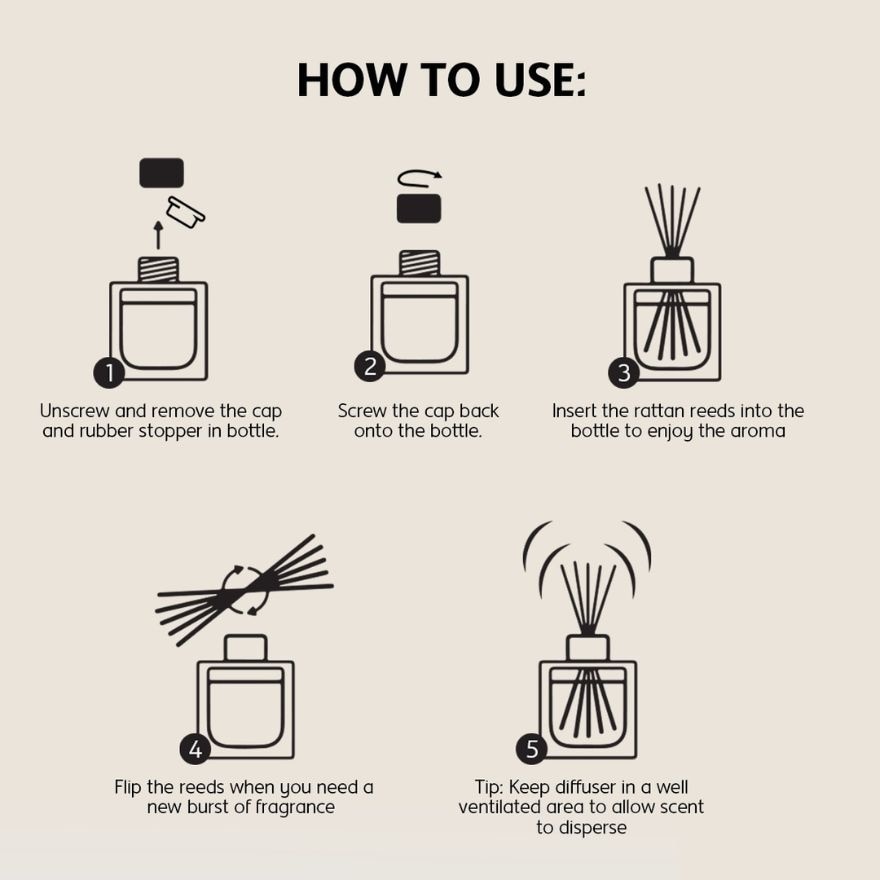 HOW TO USE:

1
Unscrew and remove the cap and rubber stopper in bottle.

2
Screw the cap back onto the bottle.

3
Insert the rattan reeds into the bottle to enjoy the aroma

4
Flip the reeds when you need a new burst of fragrance

5
Tip: Keep diffuser in a well ventilated area to allow scent to disperse