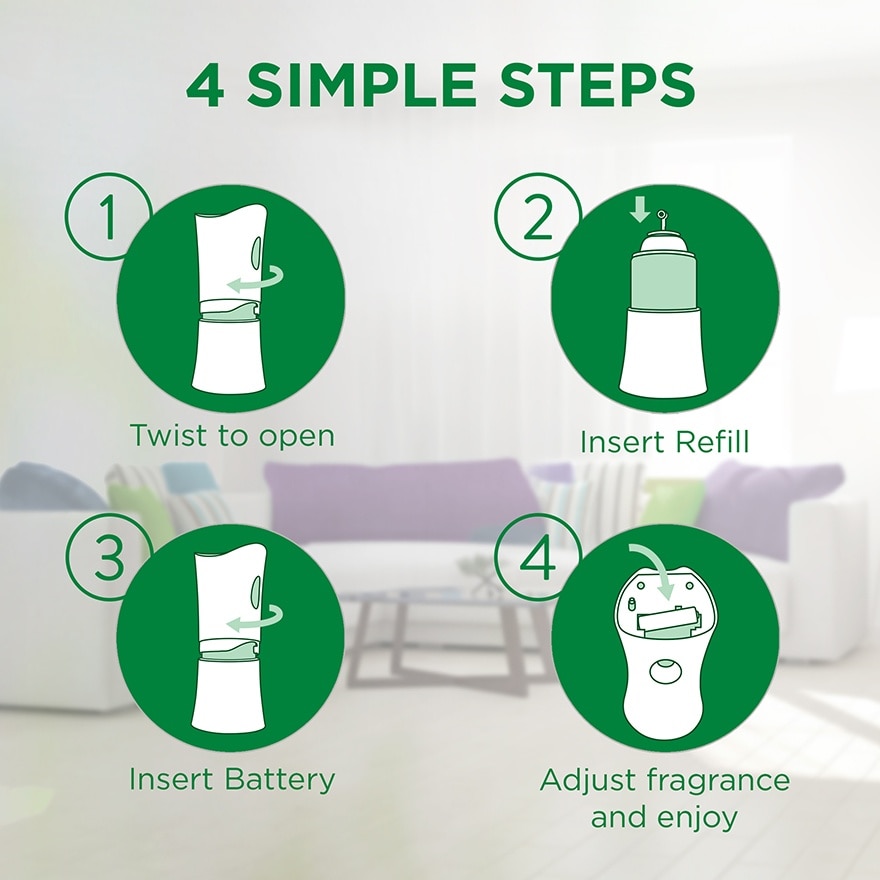 4 SIMPLE STEPS

1

Twist to open

2

Insert Refill

3

Insert Battery

4

Adjust fragrance and enjoy