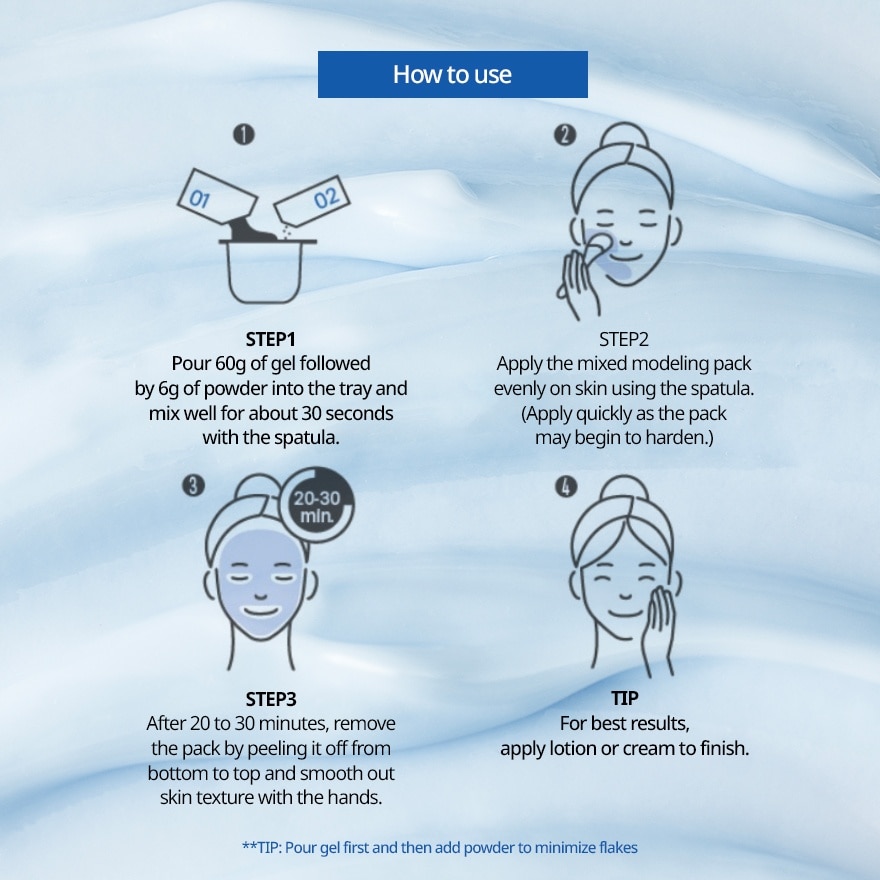 How to use

1

01

02

STEP1
Pour 60g of gel followed by 6g of powder into the tray and mix well for about 30 seconds with the spatula.

2

STEP2
Apply the mixed modeling pack evenly on skin using the spatula. (Apply quickly as the pack may begin to harden.)

3

20-30 min.

STEP3
After 20 to 30 minutes, remove the pack by peeling it off from bottom to top and smooth out skin texture with the hands.

4

TIP
For best results, apply lotion or cream to finish.

**TIP: Pour gel first and then add powder to minimize flakes