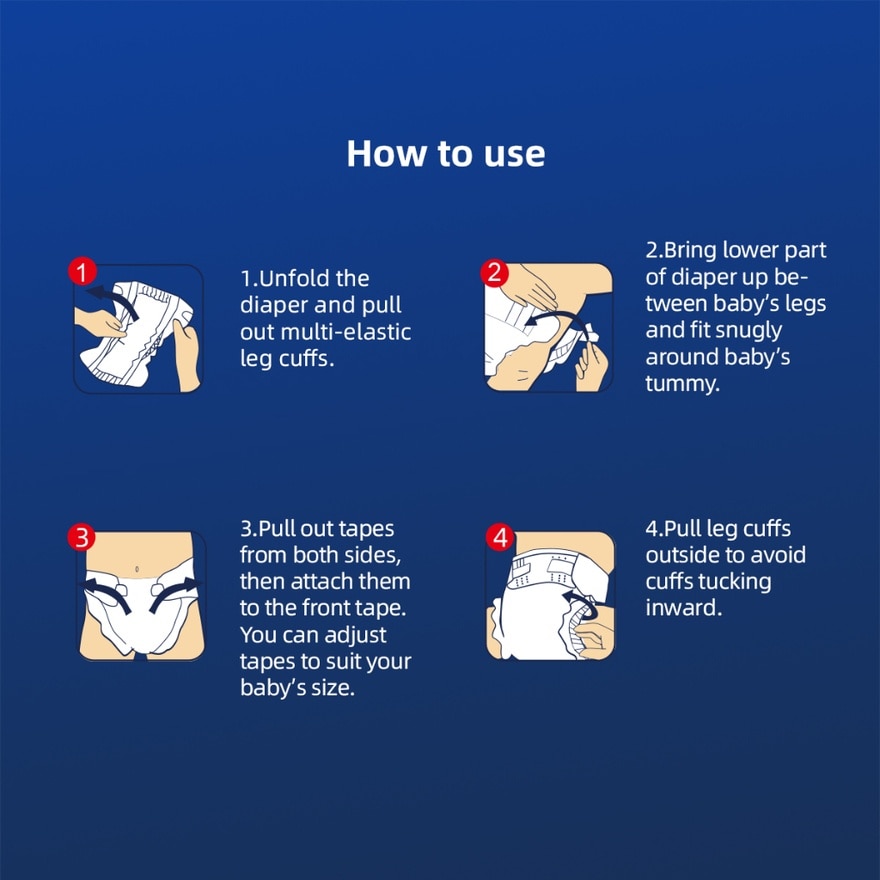 How to use

1

1.Unfold the diaper and pull out multi-elastic leg cuffs.

2

2.Bring lower part of diaper up between baby's legs and fit snugly around baby's tummy.

3

3.Pull out tapes from both sides, then attach them to the front tape. You can adjust tapes to suit your baby's size.

4

4.Pull leg cuffs outside to avoid cuffs tucking inward.