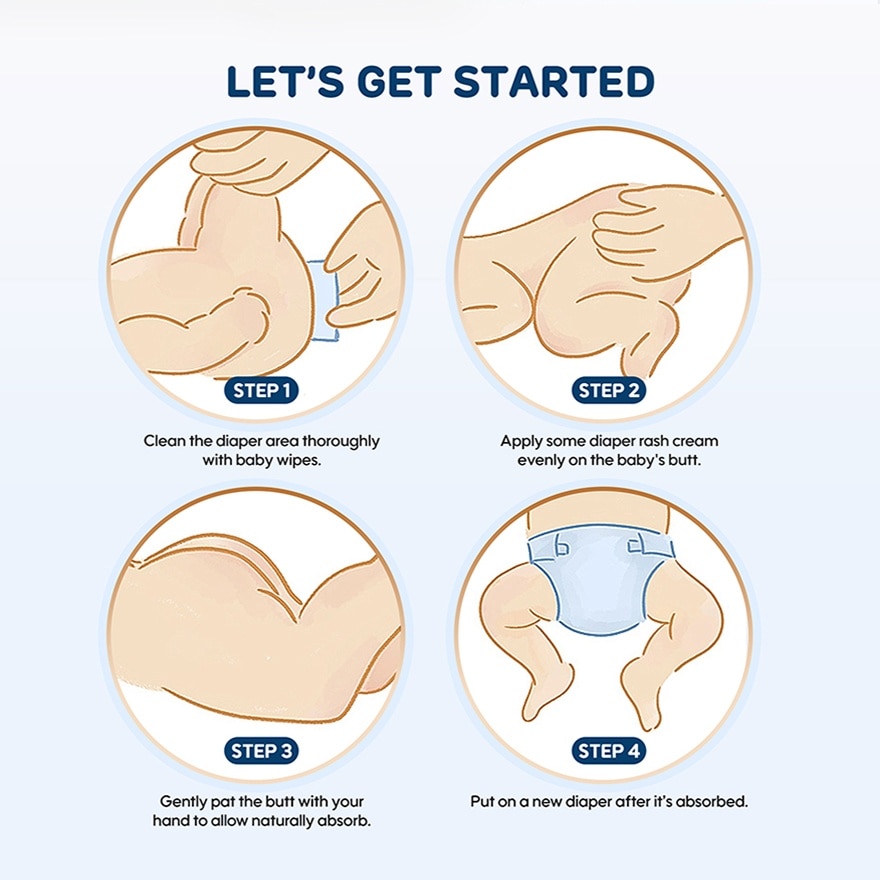 LET'S GET STARTED

STEP 1

Clean the diaper area thoroughly with baby wipes.

STEP 2

Apply some diaper rash cream evenly on the baby's butt.

STEP 3

Gently pat the butt with your hand to allow naturally absorb.

STEP 4

Put on a new diaper after it's absorbed.