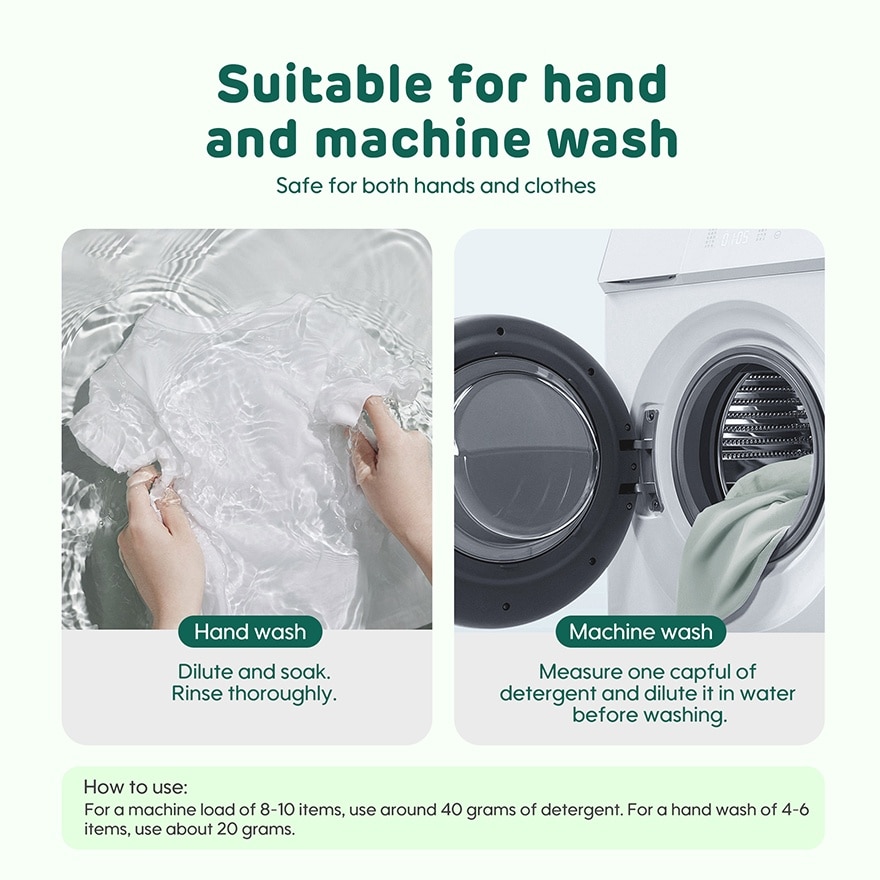 Suitable for hand and machine wash

Safe for both hands and clothes

Hand wash

Dilute and soak.
Rinse thoroughly.

Machine wash

Measure one capful of detergent and dilute it in water before washing.

How to use:
For a machine load of 8-10 items, use around 40 grams of detergent. For a hand wash of 4-6 items, use about 20 grams.