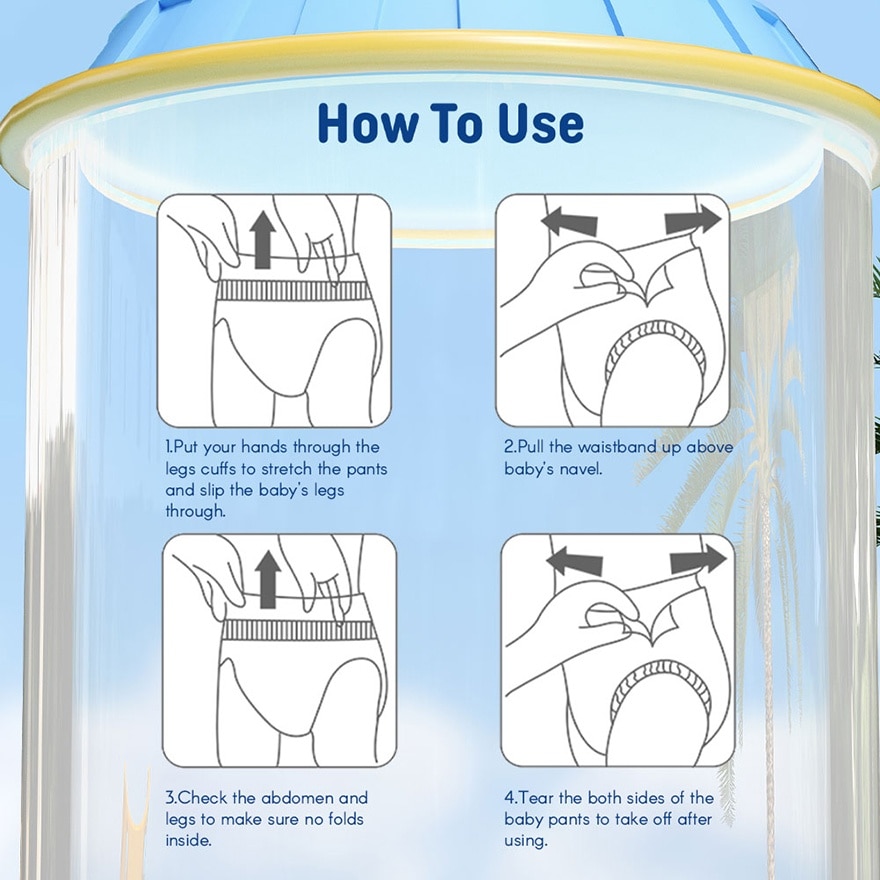 How To Use

1.Put your hands through the legs cuffs to stretch the pants and slip the baby's legs through.

2.Pull the waistband up above baby's navel.

3.Check the abdomen and legs to make sure no folds inside.

4.Tear the both sides of the baby pants to take off after using.