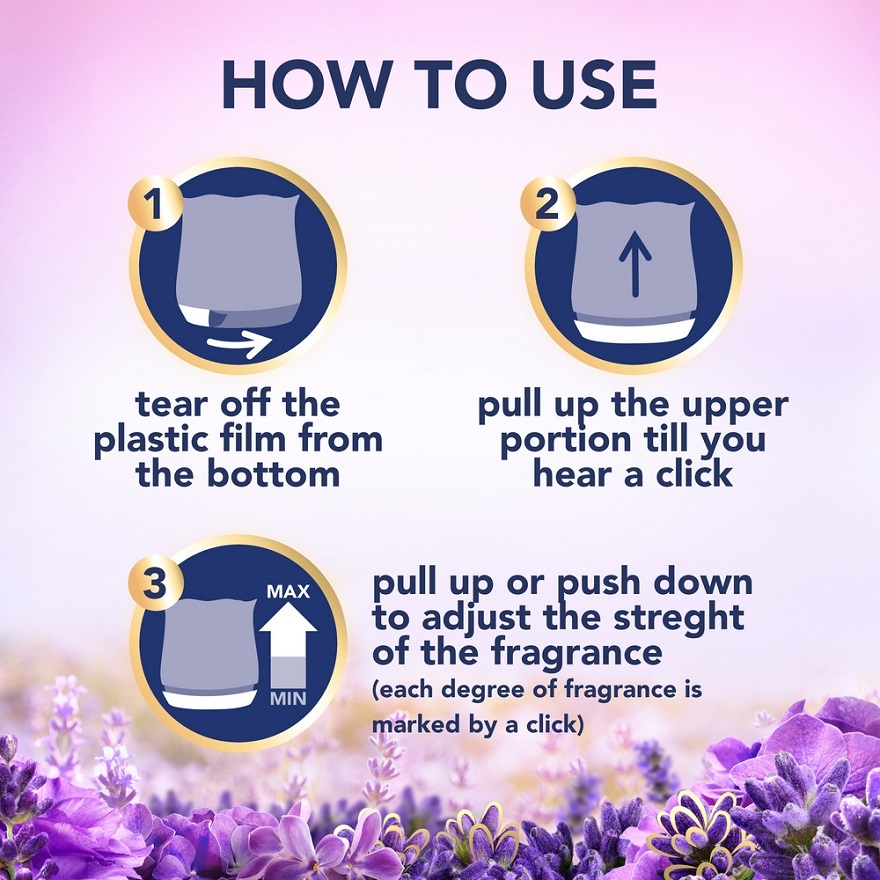 HOW TO USE

1

tear off the plastic film from the bottom

2

pull up the upper portion till you hear a click

3

MAX

MIN

pull up or push down to adjust the streght of the fragrance
(each degree of fragrance is marked by a click)