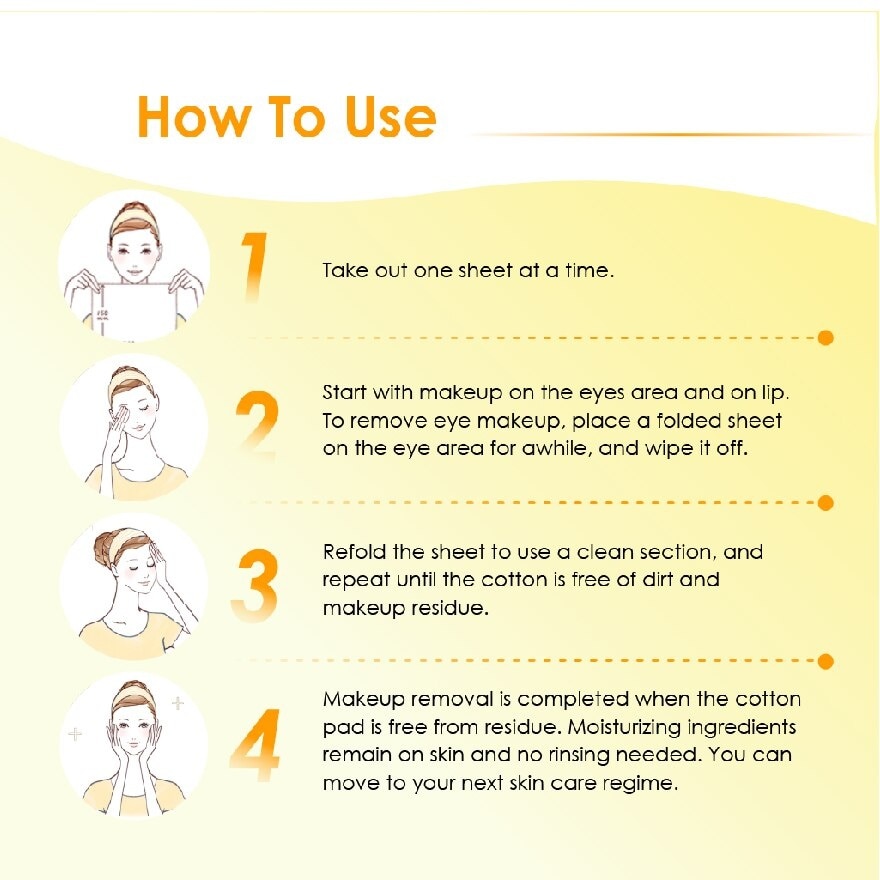 How To Use

1

Take out one sheet at a time.

2

Start with makeup on the eyes area and on lip. To remove eye makeup, place a folded sheet on the eye area for awhile, and wipe it off.

3

Refold the sheet to use a clean section, and repeat until the cotton is free of dirt and makeup residue.

4

Makeup removal is completed when the cotton pad is free from residue. Moisturizing ingredients remain on skin and no rinsing needed. You can move to your next skin care regime.