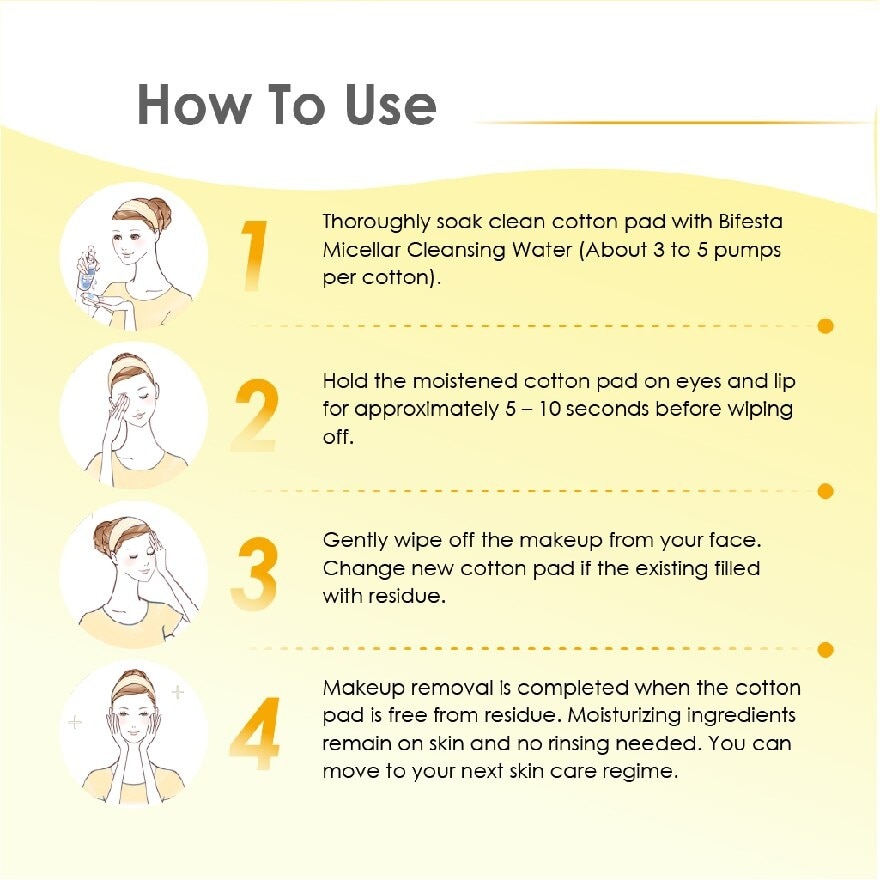 How To Use

1

Thoroughly soak clean cotton pad with Bifesta Micellar Cleansing Water (About 3 to 5 pumps per cotton).

2

Hold the moistened cotton pad on eyes and lip for approximately 5 – 10 seconds before wiping off.

3

Gently wipe off the makeup from your face. Change new cotton pad if the existing filled with residue.

4

Makeup removal is completed when the cotton pad is free from residue. Moisturizing ingredients remain on skin and no rinsing needed. You can move to your next skin care regime.