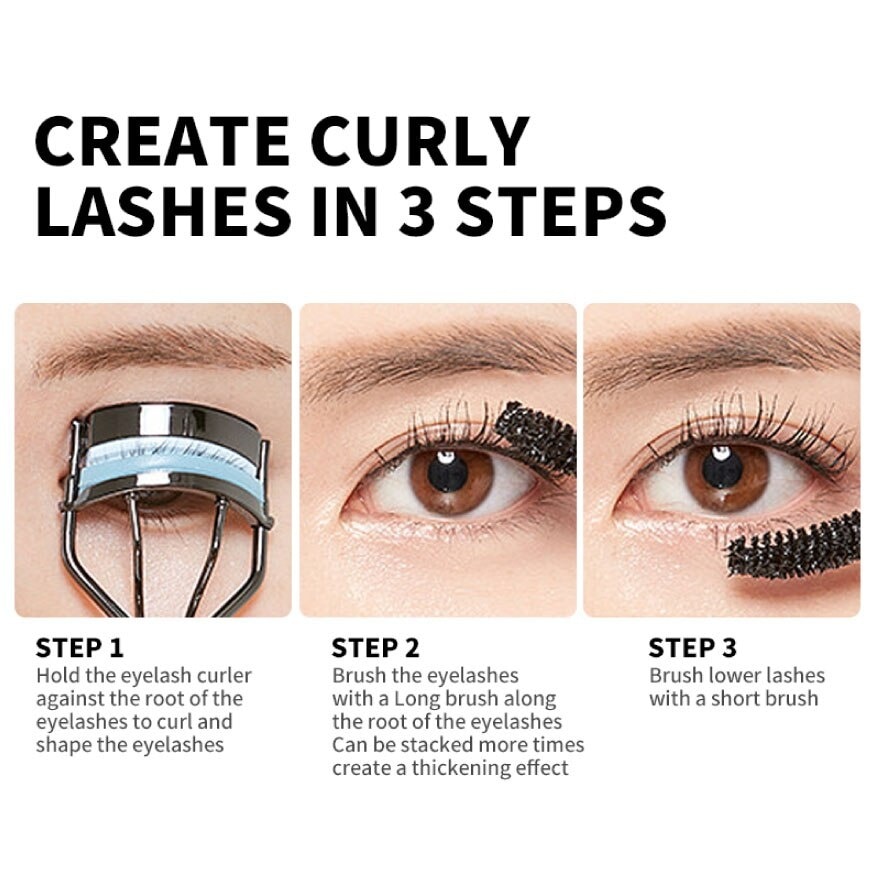 CREATE CURLY LASHES IN 3 STEPS

STEP 1
Hold the eyelash curler against the root of the eyelashes to curl and shape the eyelashes

STEP 2
Brush the eyelashes with a Long brush along the root of the eyelashes Can be stacked more times create a thickening effect

STEP 3
Brush lower lashes with a short brush