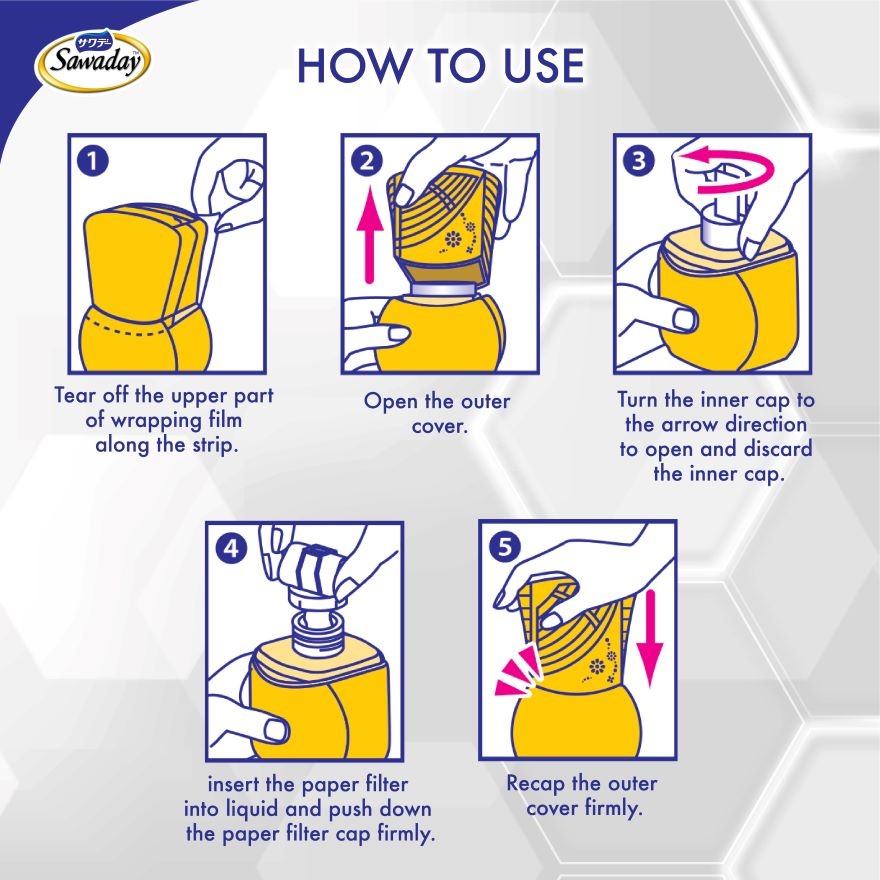 サワデー
Sawaday

HOW TO USE

1
Tear off the upper part of wrapping film along the strip.

2
Open the outer cover.

3
Turn the inner cap to the arrow direction to open and discard the inner cap.

4
insert the paper filter into liquid and push down the paper filter cap firmly.

5
Recap the outer cover firmly.