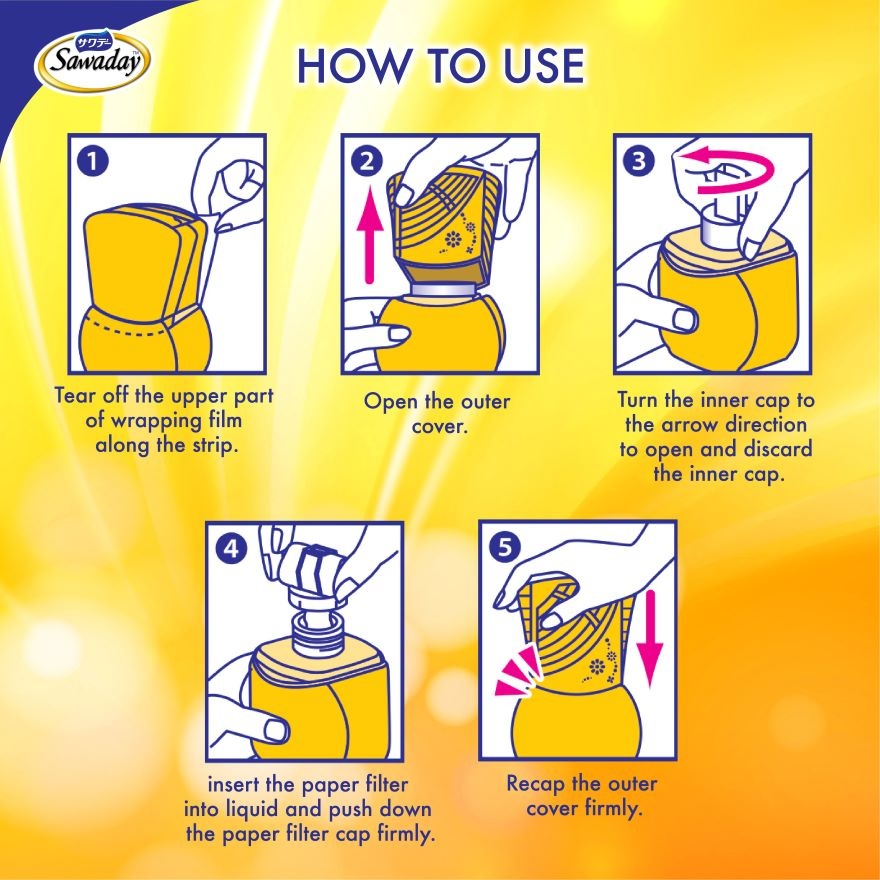 サワデー Sawaday™

HOW TO USE

1
Tear off the upper part of wrapping film along the strip.

2
Open the outer cover.

3
Turn the inner cap to the arrow direction to open and discard the inner cap.

4
insert the paper filter into liquid and push down the paper filter cap firmly.

5
Recap the outer cover firmly.