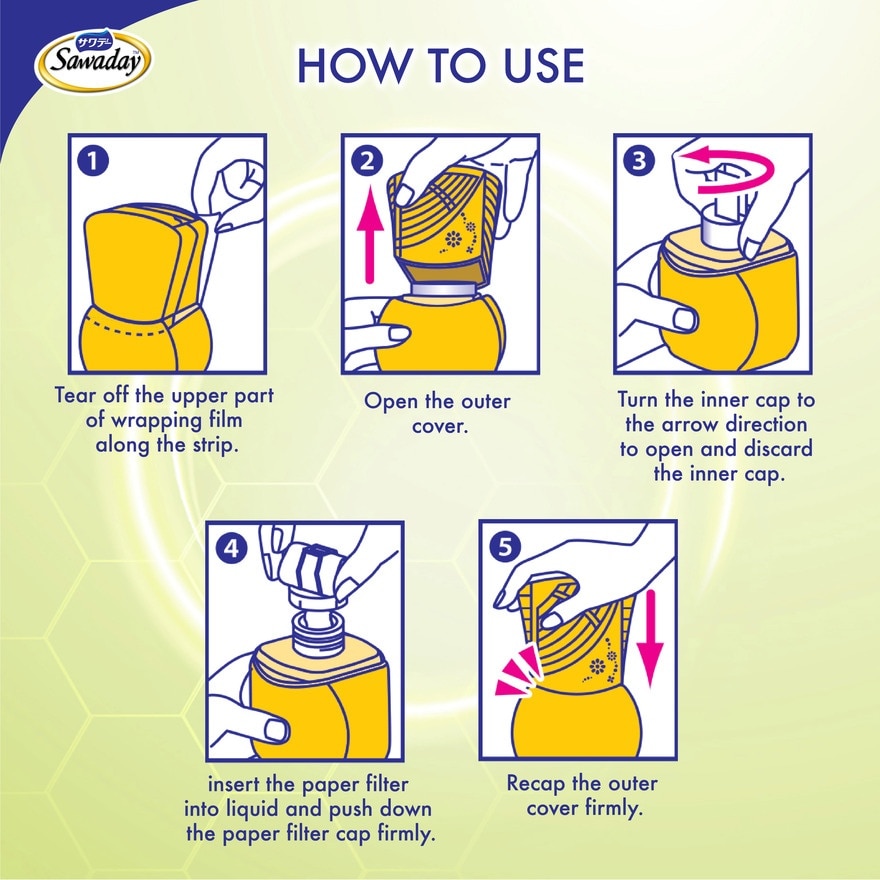 サワデー
Sawaday

HOW TO USE

1
Tear off the upper part of wrapping film along the strip.

2
Open the outer cover.

3
Turn the inner cap to the arrow direction to open and discard the inner cap.

4
insert the paper filter into liquid and push down the paper filter cap firmly.

5
Recap the outer cover firmly.