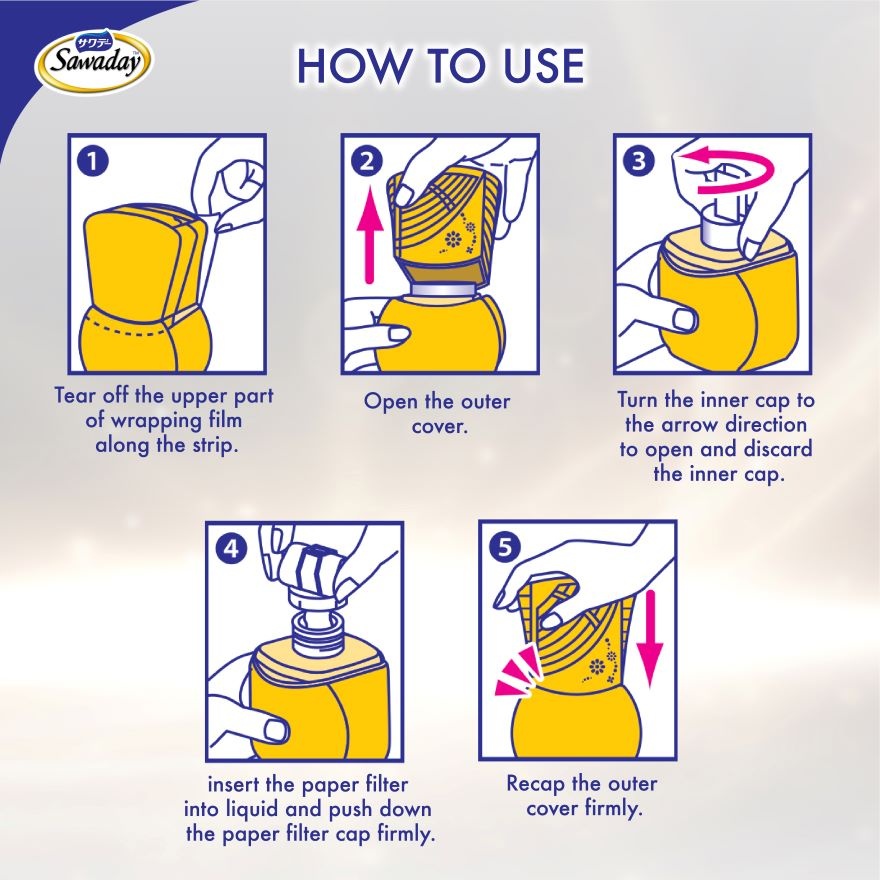 サワデー Sawaday

HOW TO USE

1

Tear off the upper part of wrapping film along the strip.

2

Open the outer cover.

3

Turn the inner cap to the arrow direction to open and discard the inner cap.

4

insert the paper filter into liquid and push down the paper filter cap firmly.

5

Recap the outer cover firmly.