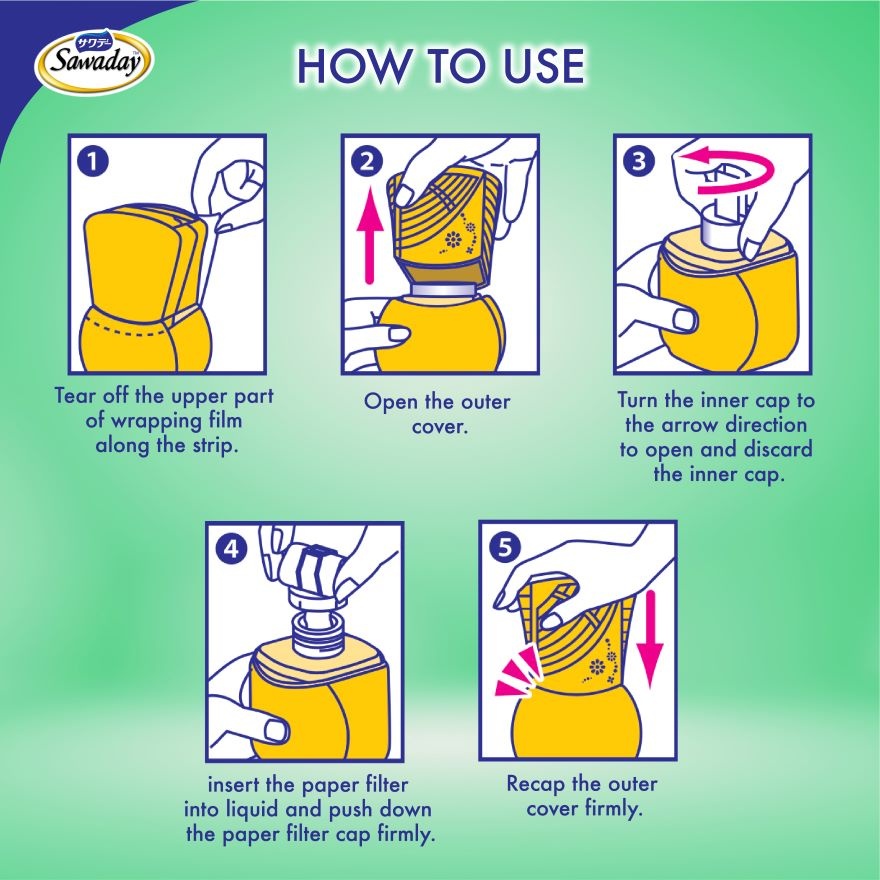 サワデー Sawaday

HOW TO USE

1

Tear off the upper part of wrapping film along the strip.

2

Open the outer cover.

3

Turn the inner cap to the arrow direction to open and discard the inner cap.

4

insert the paper filter into liquid and push down the paper filter cap firmly.

5

Recap the outer cover firmly.