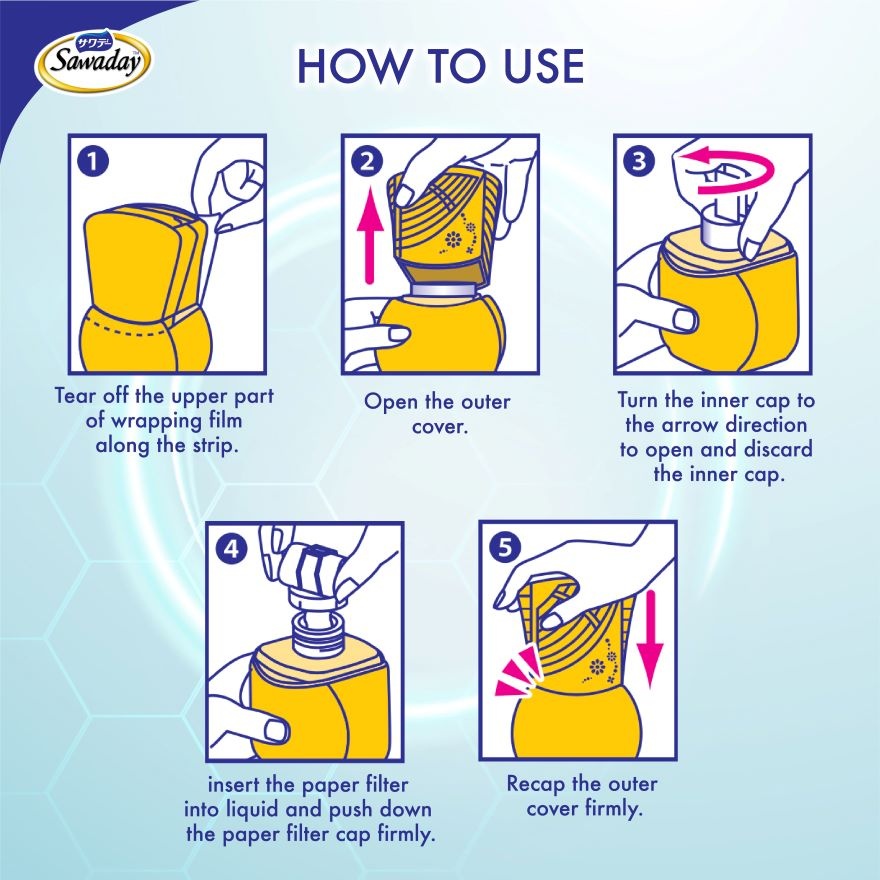 サワデー
Sawaday

HOW TO USE

1
Tear off the upper part of wrapping film along the strip.

2
Open the outer cover.

3
Turn the inner cap to the arrow direction to open and discard the inner cap.

4
insert the paper filter into liquid and push down the paper filter cap firmly.

5
Recap the outer cover firmly.