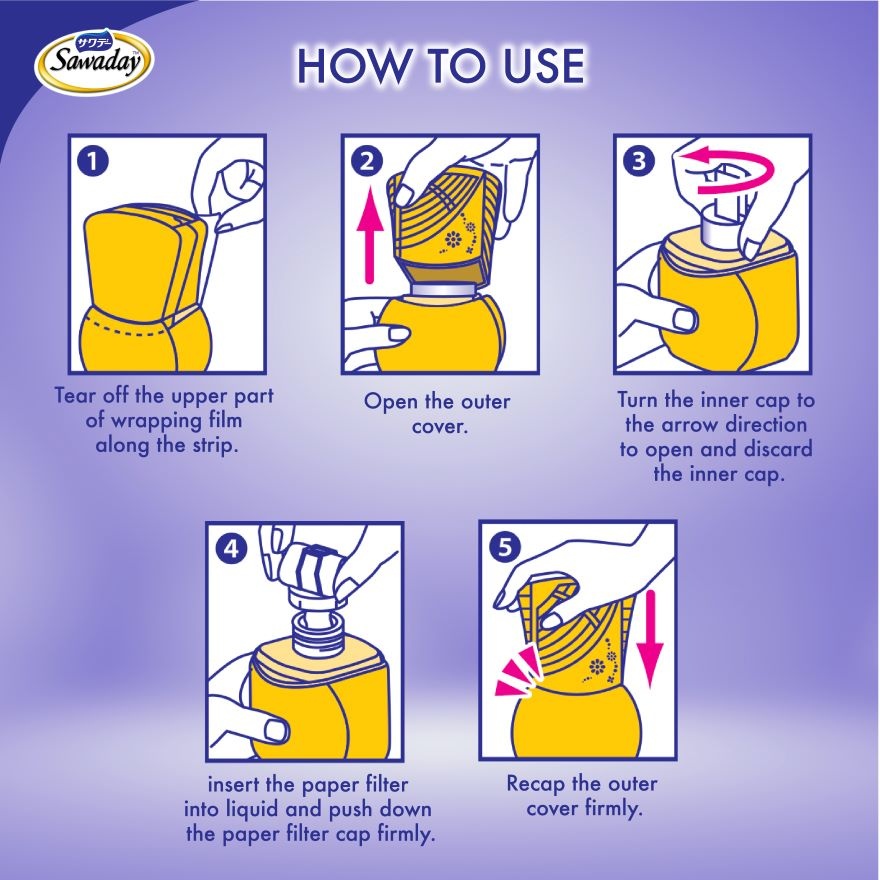 サワデー
Sawaday

HOW TO USE

1

Tear off the upper part of wrapping film along the strip.

2

Open the outer cover.

3

Turn the inner cap to the arrow direction to open and discard the inner cap.

4

insert the paper filter into liquid and push down the paper filter cap firmly.

5

Recap the outer cover firmly.