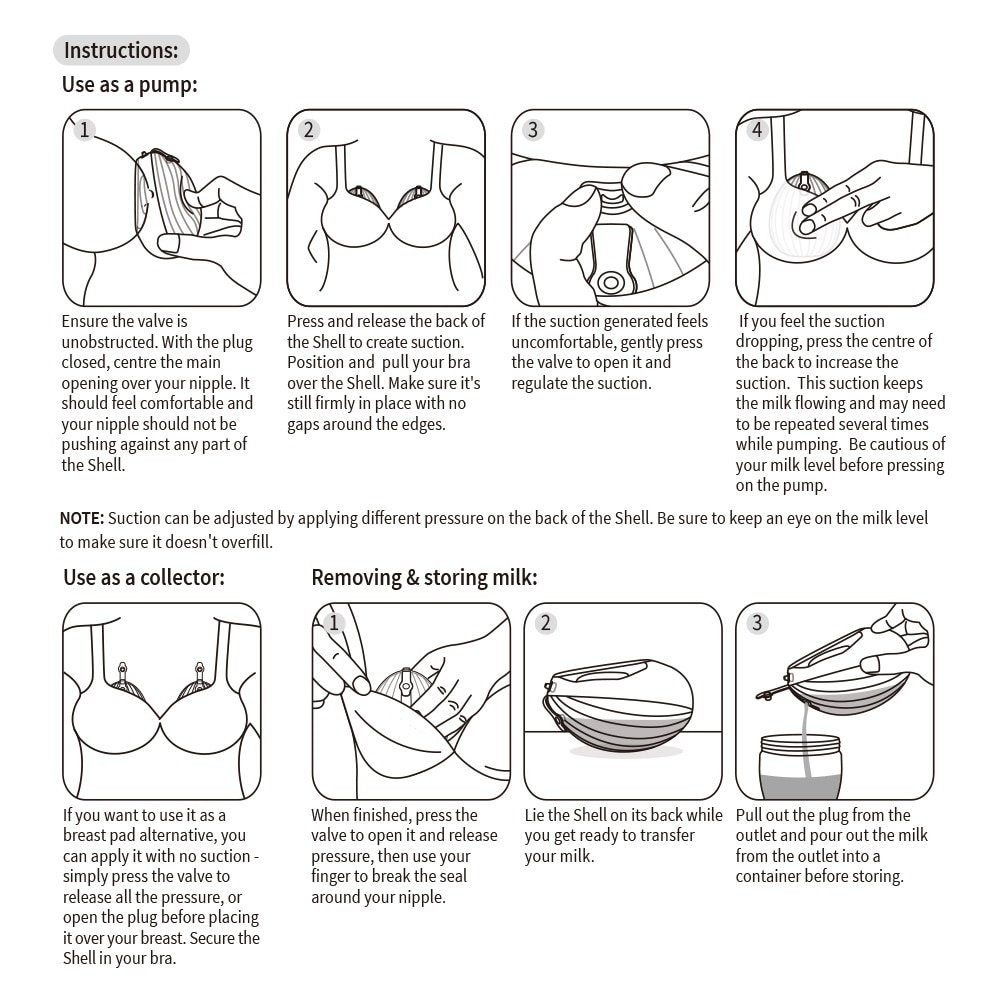 Instructions:

Use as a pump:

1

Ensure the valve is unobstructed. With the plug closed, centre the main opening over your nipple. It should feel comfortable and your nipple should not be pushing against any part of the Shell.

2

Press and release the back of the Shell to create suction. Position and pull your bra over the Shell. Make sure it's still firmly in place with no gaps around the edges.

3

If the suction generated feels uncomfortable, gently press the valve to open it and regulate the suction.

4

If you feel the suction dropping, press the centre of the back to increase the suction. This suction keeps the milk flowing and may need to be repeated several times while pumping. Be cautious of your milk level before pressing on the pump.

NOTE: Suction can be adjusted by applying different pressure on the back of the Shell. Be sure to keep an eye on the milk level to make sure it doesn't overfill.

Use as a collector:

If you want to use it as a breast pad alternative, you can apply it with no suction - simply press the valve to release all the pressure, or open the plug before placing it over your breast. Secure the Shell in your bra.

Removing & storing milk:

1

When finished, press the valve to open it and release pressure, then use your finger to break the seal around your nipple.

2

Lie the Shell on its back while you get ready to transfer your milk.

3

Pull out the plug from the outlet and pour out the milk from the outlet into a container before storing.