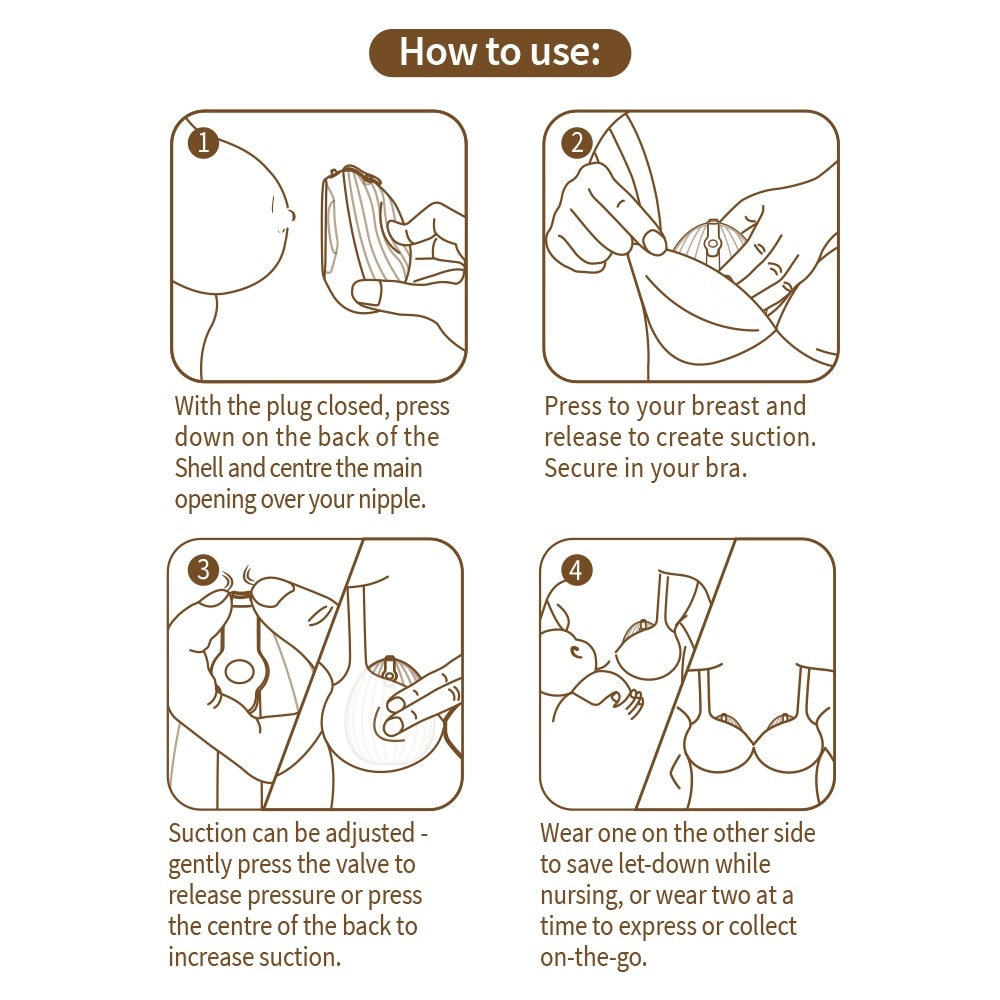 How to use:

1

With the plug closed, press down on the back of the Shell and centre the main opening over your nipple.

2

Press to your breast and release to create suction. Secure in your bra.

3

Suction can be adjusted - gently press the valve to release pressure or press the centre of the back to increase suction.

4

Wear one on the other side to save let-down while nursing, or wear two at a time to express or collect on-the-go.