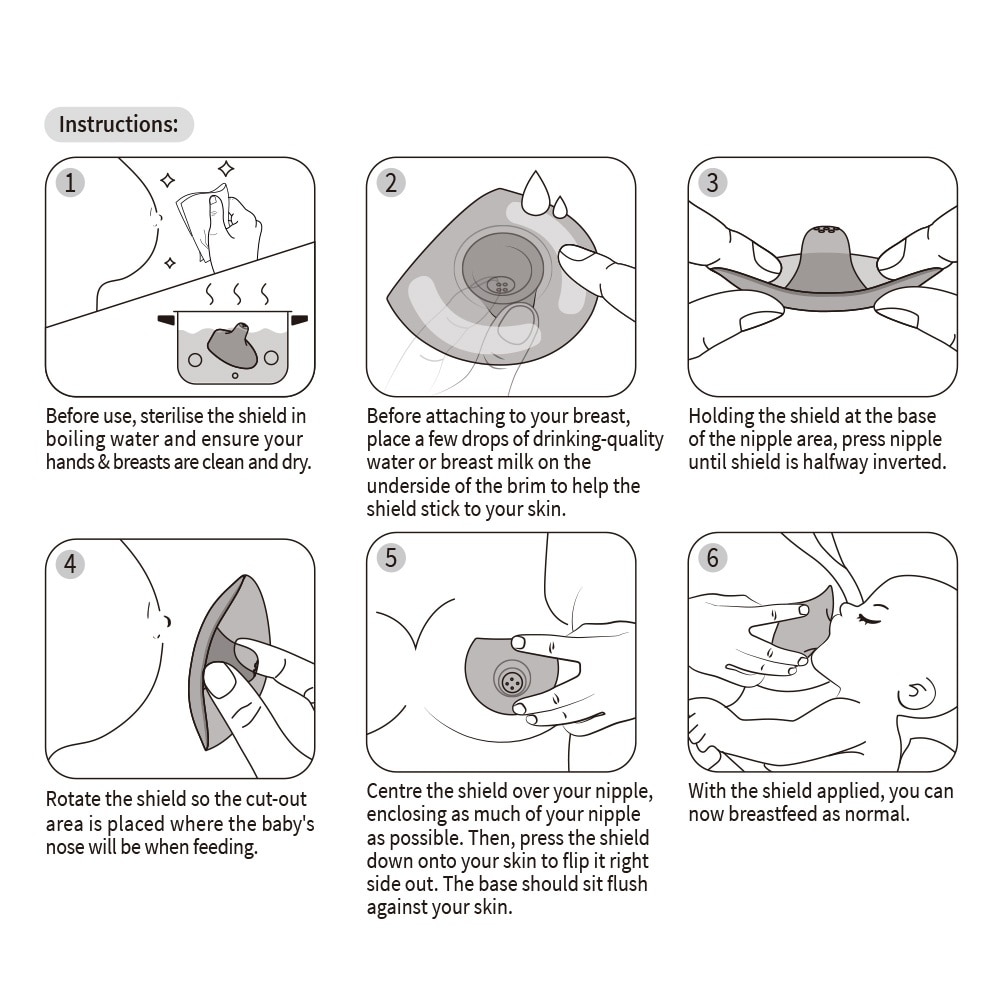 Instructions:

1

Before use, sterilise the shield in boiling water and ensure your hands & breasts are clean and dry.

2

Before attaching to your breast, place a few drops of drinking-quality water or breast milk on the underside of the brim to help the shield stick to your skin.

3

Holding the shield at the base of the nipple area, press nipple until shield is halfway inverted.

4

Rotate the shield so the cut-out area is placed where the baby's nose will be when feeding.

5

Centre the shield over your nipple, enclosing as much of your nipple as possible. Then, press the shield down onto your skin to flip it right side out. The base should sit flush against your skin.

6

With the shield applied, you can now breastfeed as normal.