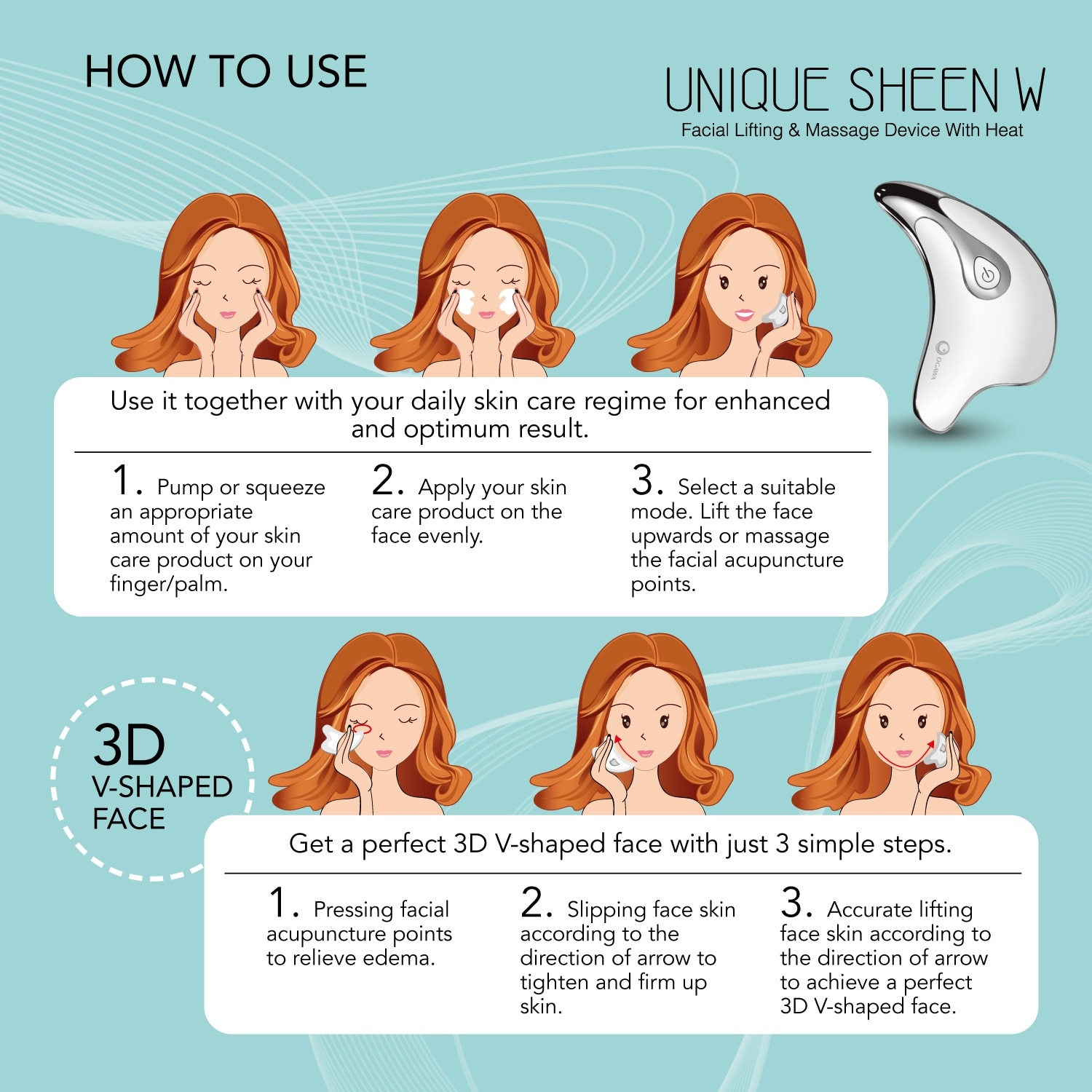 HOW TO USE

UNIQUE SHEEN W
Facial Lifting & Massage Device With Heat

OGAWA

Use it together with your daily skin care regime for enhanced and optimum result.

1. Pump or squeeze an appropriate amount of your skin care product on your finger/palm.

2. Apply your skin care product on the face evenly.

3. Select a suitable mode. Lift the face upwards or massage the facial acupuncture points.

3D V-SHAPED FACE

Get a perfect 3D V-shaped face with just 3 simple steps.

1. Pressing facial acupuncture points to relieve edema.

2. Slipping face skin according to the direction of arrow to tighten and firm up skin.

3. Accurate lifting face skin according to the direction of arrow to achieve a perfect 3D V-shaped face.