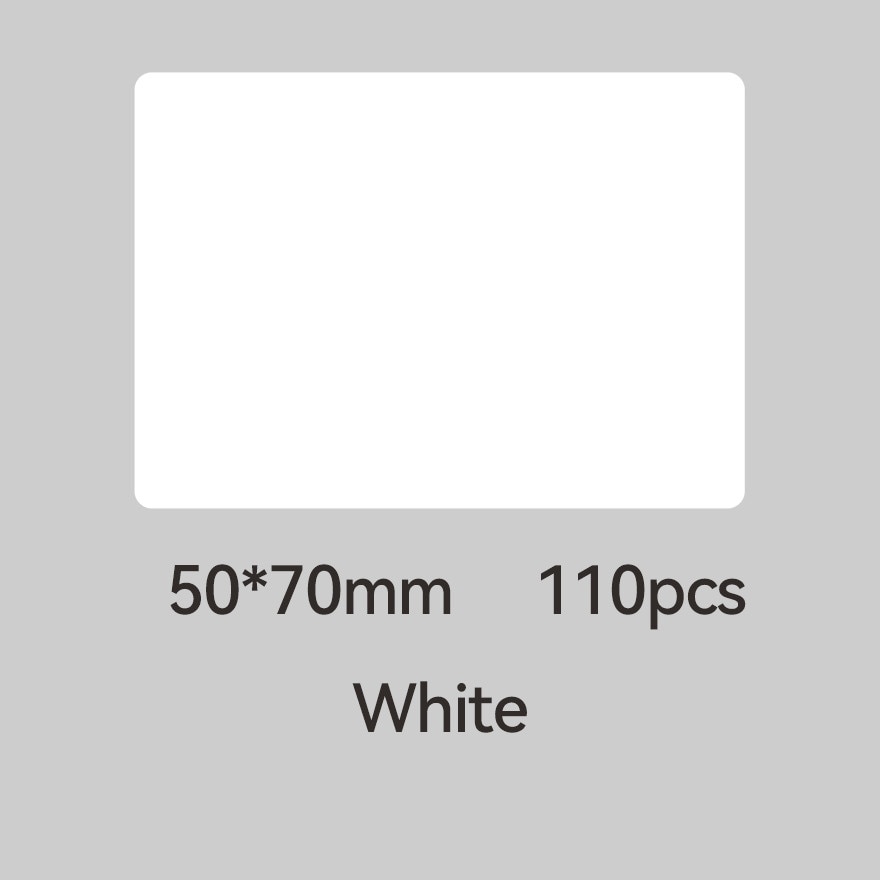 50*70mm 110pcs

White