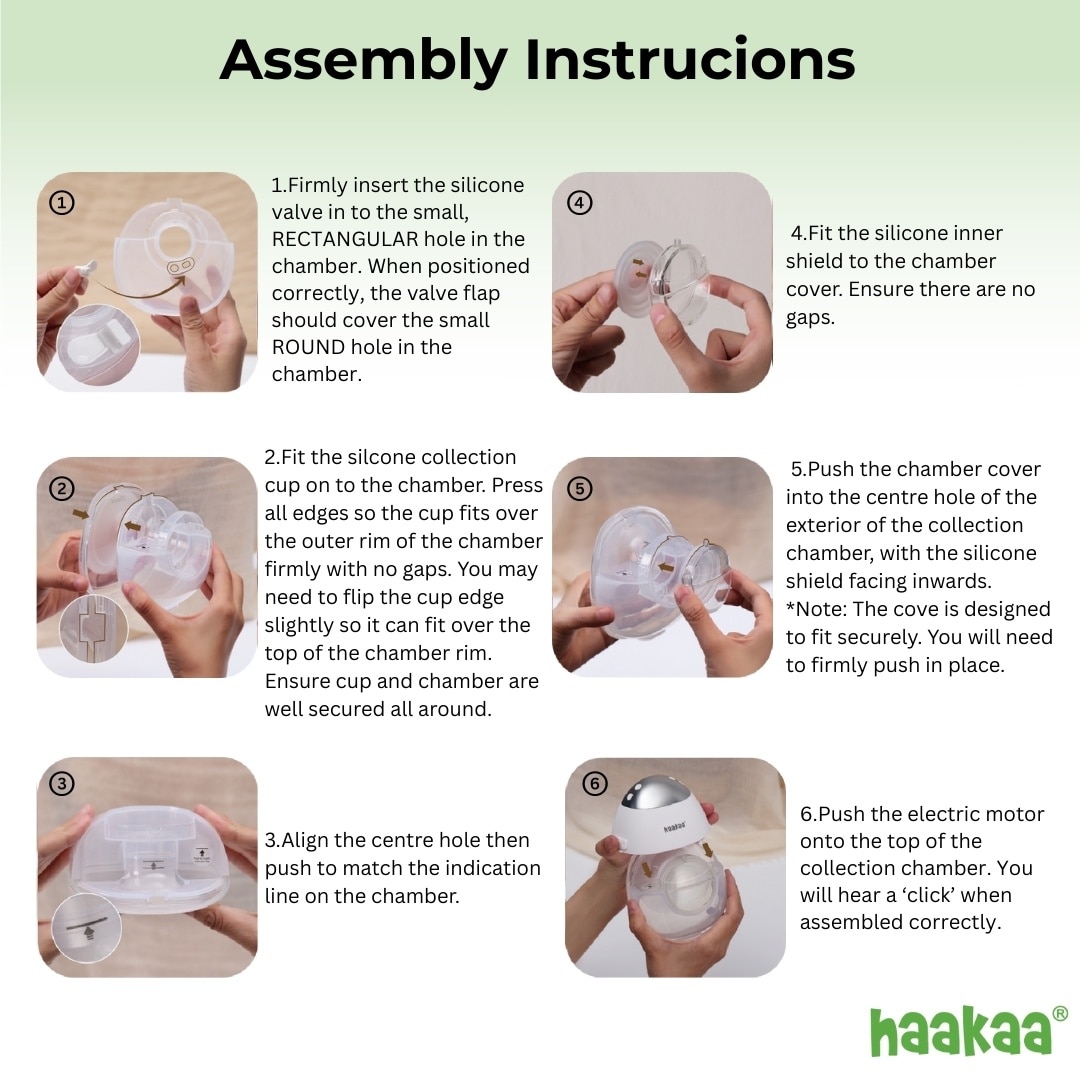 Assembly Instrucions

①

1.Firmly insert the silicone valve in to the small, RECTANGULAR hole in the chamber. When positioned correctly, the valve flap should cover the small ROUND hole in the chamber.

②

2.Fit the silcone collection cup on to the chamber. Press all edges so the cup fits over the outer rim of the chamber firmly with no gaps. You may need to flip the cup edge slightly so it can fit over the top of the chamber rim. Ensure cup and chamber are well secured all around.

③

3.Align the centre hole then push to match the indication line on the chamber.

④

4.Fit the silicone inner shield to the chamber cover. Ensure there are no gaps.

⑤

5.Push the chamber cover into the centre hole of the exterior of the collection chamber, with the silicone shield facing inwards. *Note: The cove is designed to fit securely. You will need to firmly push in place.

⑥

haakaa

6.Push the electric motor onto the top of the collection chamber. You will hear a 'click' when assembled correctly.

haakaa®