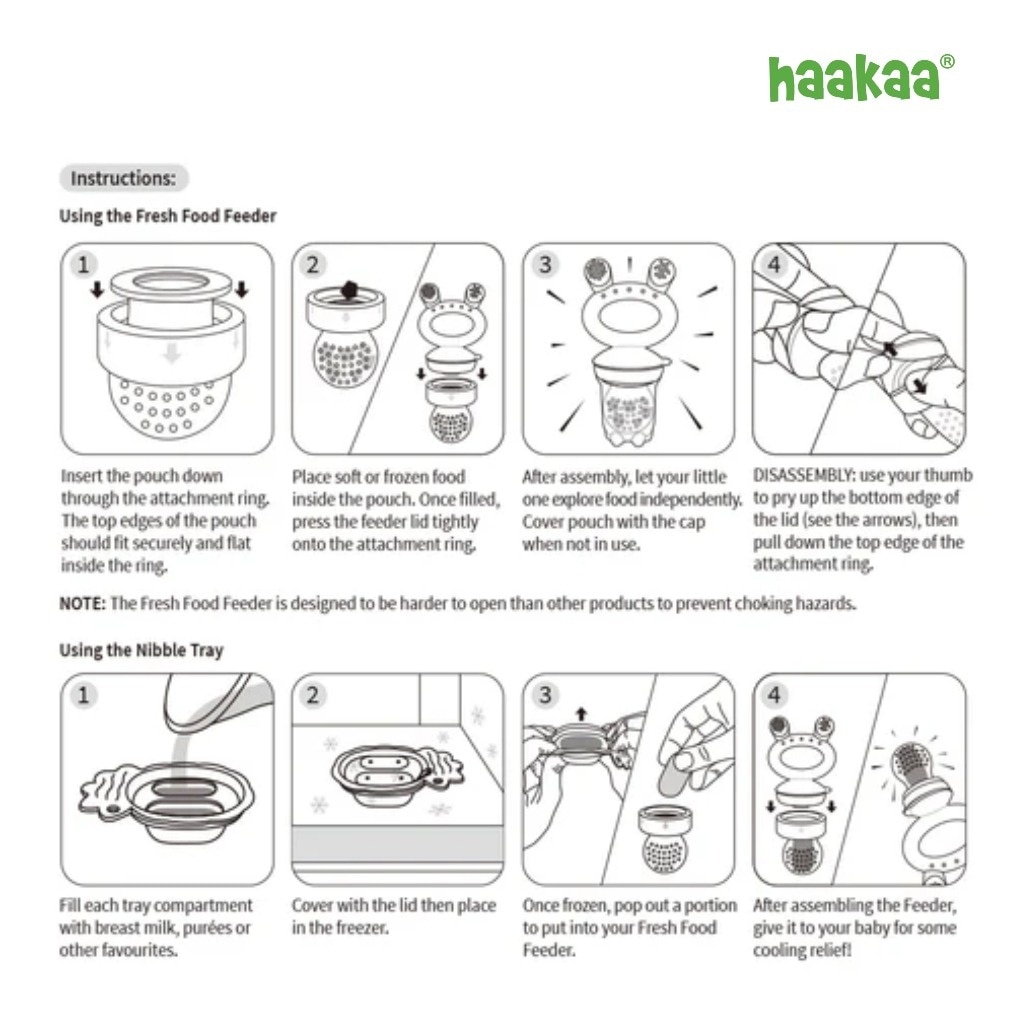 haakaa®

Instructions:

Using the Fresh Food Feeder

1

Insert the pouch down through the attachment ring. The top edges of the pouch should fit securely and flat inside the ring.

2

Place soft or frozen food inside the pouch. Once filled, press the feeder lid tightly onto the attachment ring.

3

After assembly, let your little one explore food independently. Cover pouch with the cap when not in use.

4

DISASSEMBLY: use your thumb to pry up the bottom edge of the lid (see the arrows), then pull down the top edge of the attachment ring.

NOTE: The Fresh Food Feeder is designed to be harder to open than other products to prevent choking hazards.

Using the Nibble Tray

1

Fill each tray compartment with breast milk, purées or other favourites.

2

Cover with the lid then place in the freezer.

3

Once frozen, pop out a portion to put into your Fresh Food Feeder.

4

After assembling the Feeder, give it to your baby for some cooling relief!