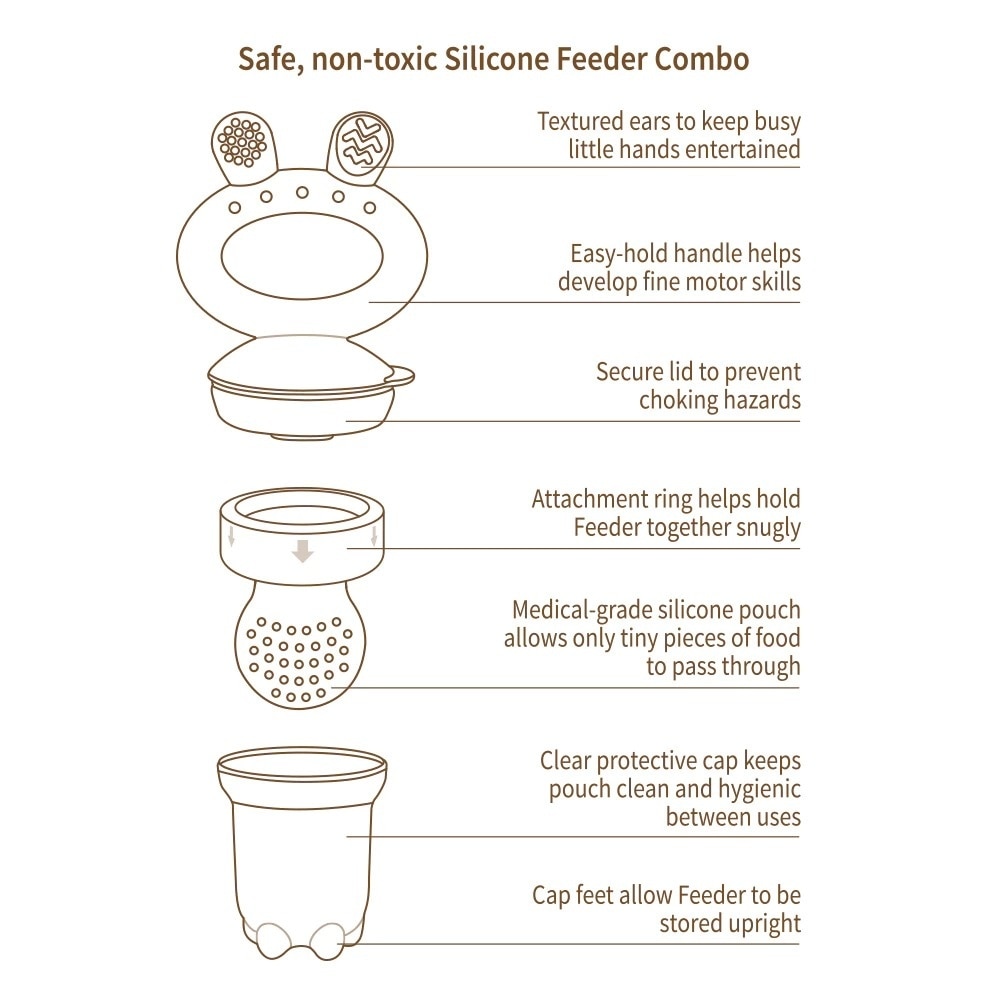 Safe, non-toxic Silicone Feeder Combo

Textured ears to keep busy little hands entertained

Easy-hold handle helps develop fine motor skills

Secure lid to prevent choking hazards

Attachment ring helps hold Feeder together snugly

Medical-grade silicone pouch allows only tiny pieces of food to pass through

Clear protective cap keeps pouch clean and hygienic between uses

Cap feet allow Feeder to be stored upright