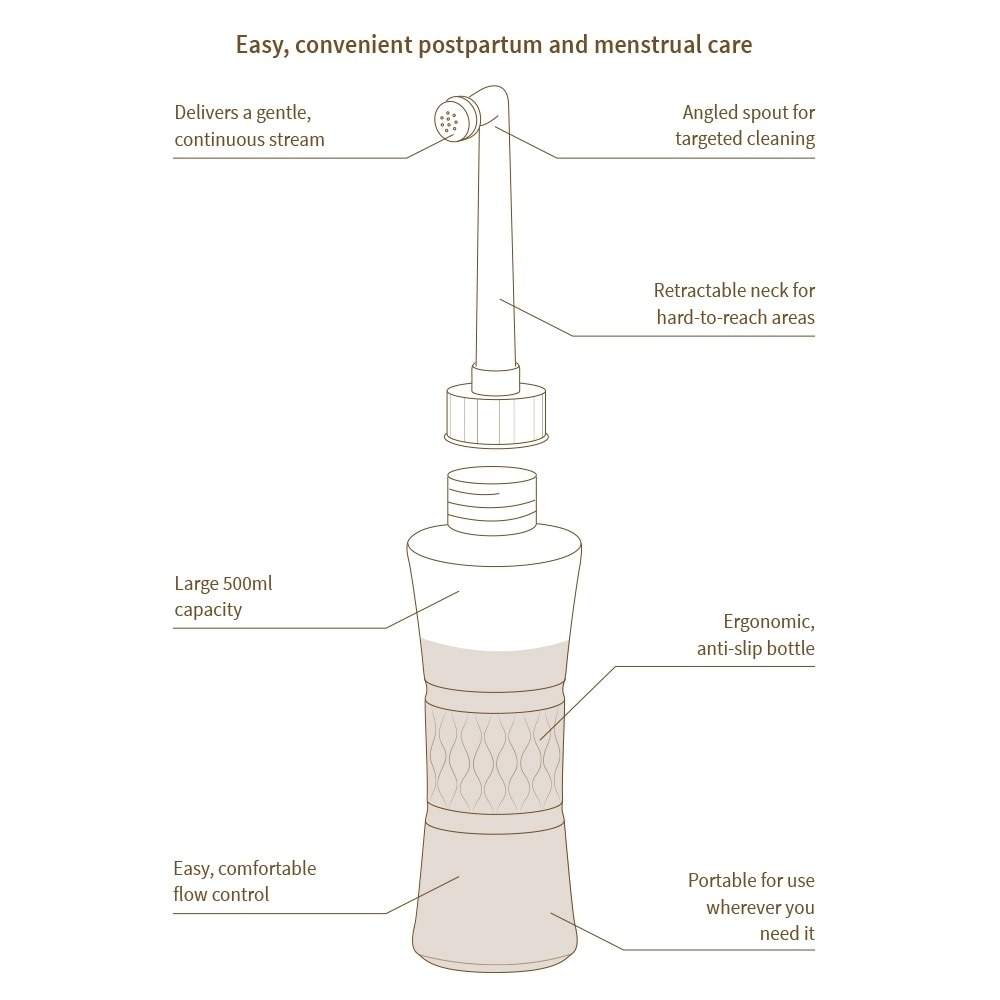 Easy, convenient postpartum and menstrual care

Delivers a gentle, continuous stream

Angled spout for targeted cleaning

Retractable neck for hard-to-reach areas

Large 500ml capacity

Ergonomic, anti-slip bottle

Easy, comfortable flow control

Portable for use wherever you need it