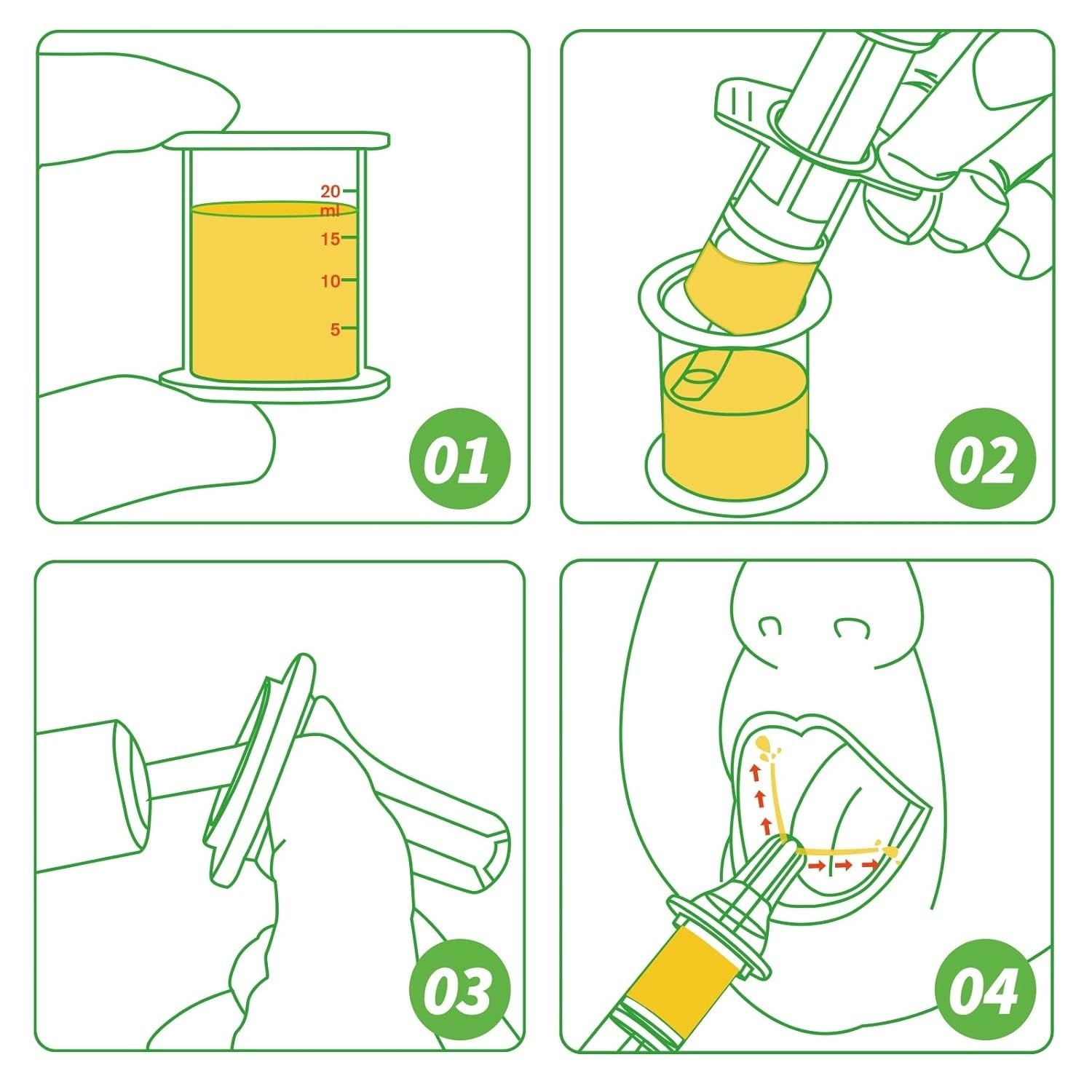 20
ml
15
10
5

01

02

03

04