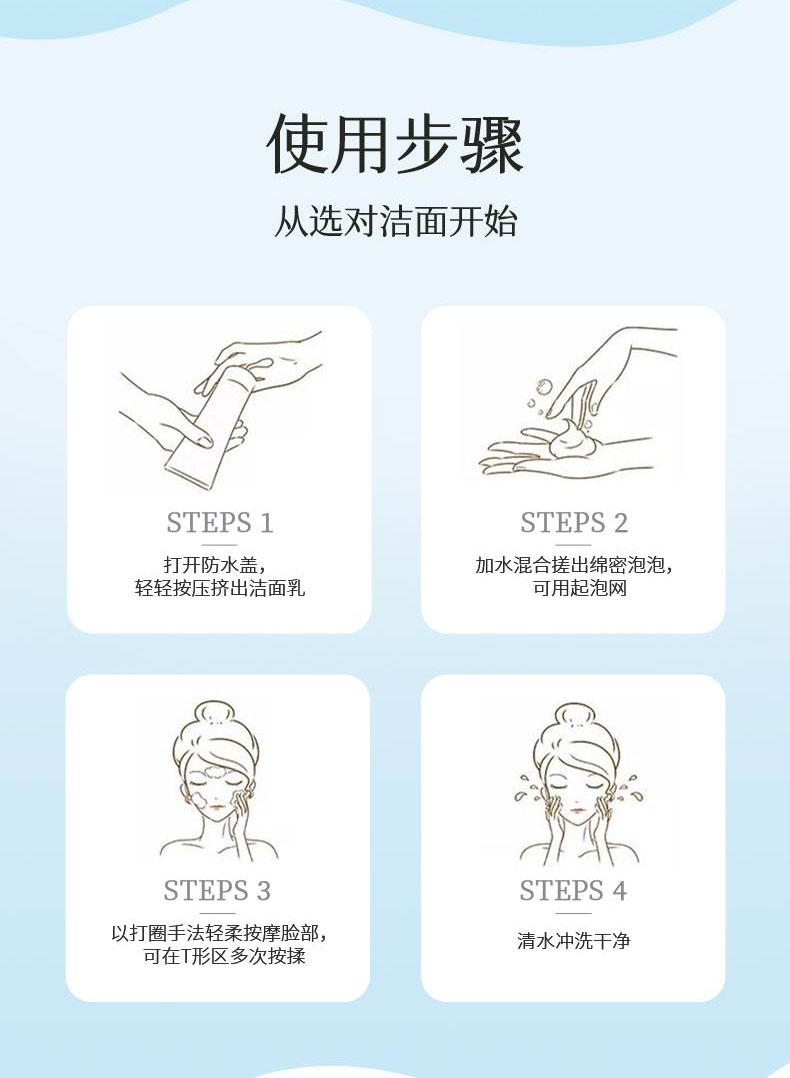 使用步骤

从选对洁面开始

STEPS 1

打开防水盖，
轻轻按压挤出洁面乳

STEPS 2

加水混合搓出绵密泡泡，
可用起泡网

STEPS 3

以打圈手法轻柔按摩脸部，
可在T形区多次按揉

STEPS 4

清水冲洗干净